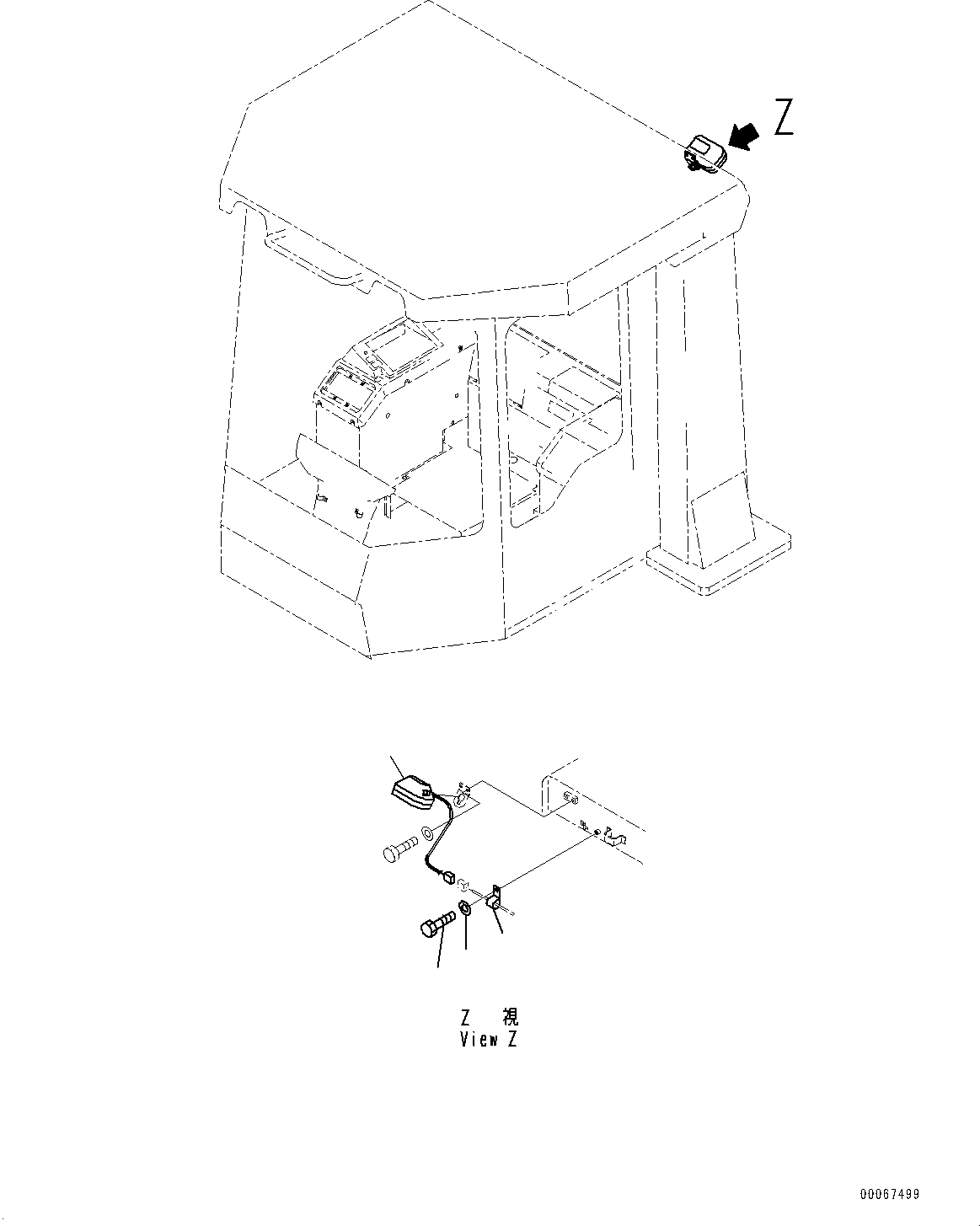 Z

Z 視
View Z

00067499