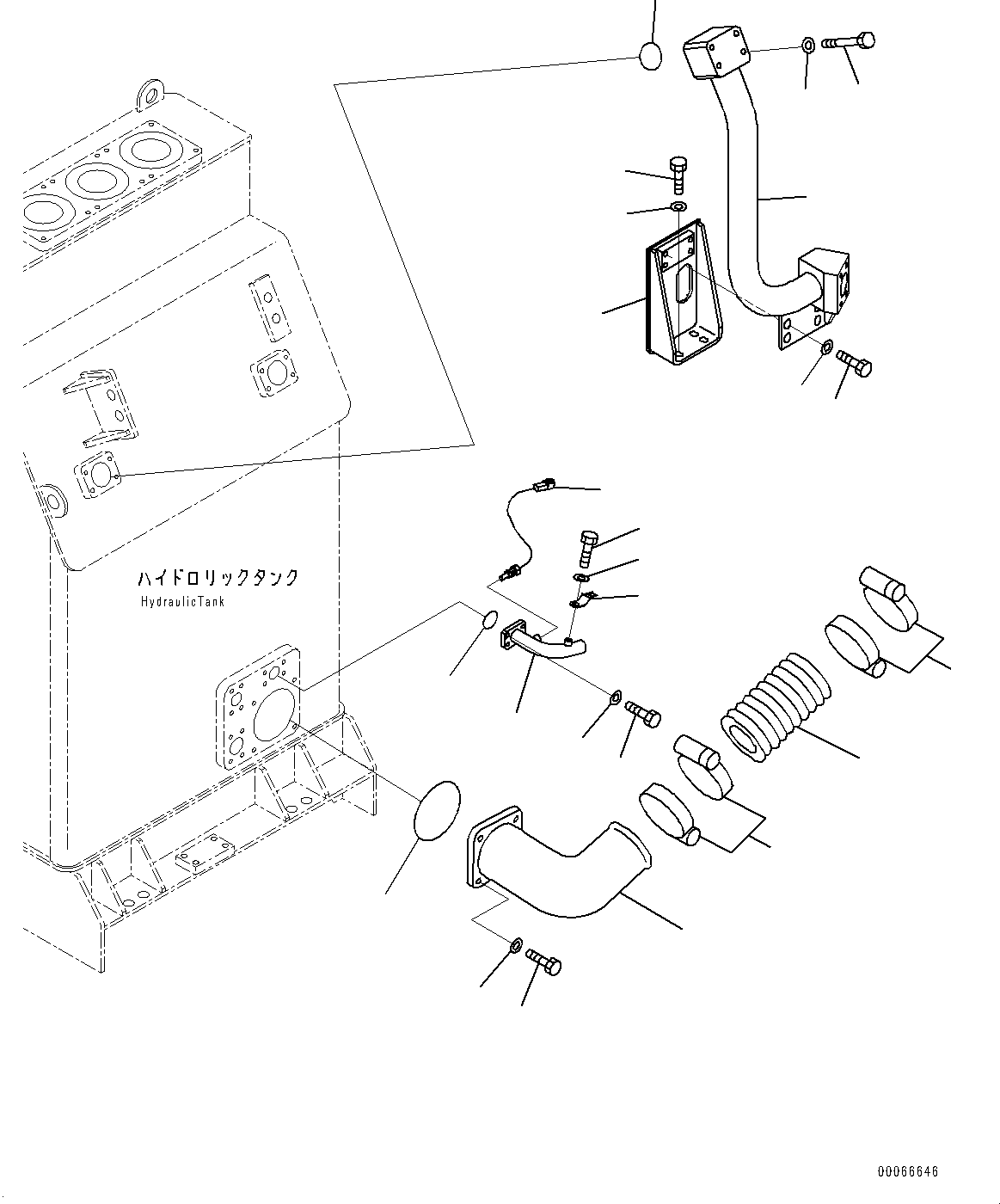 ハイドロリックタンク
HydraulicTank

00066646