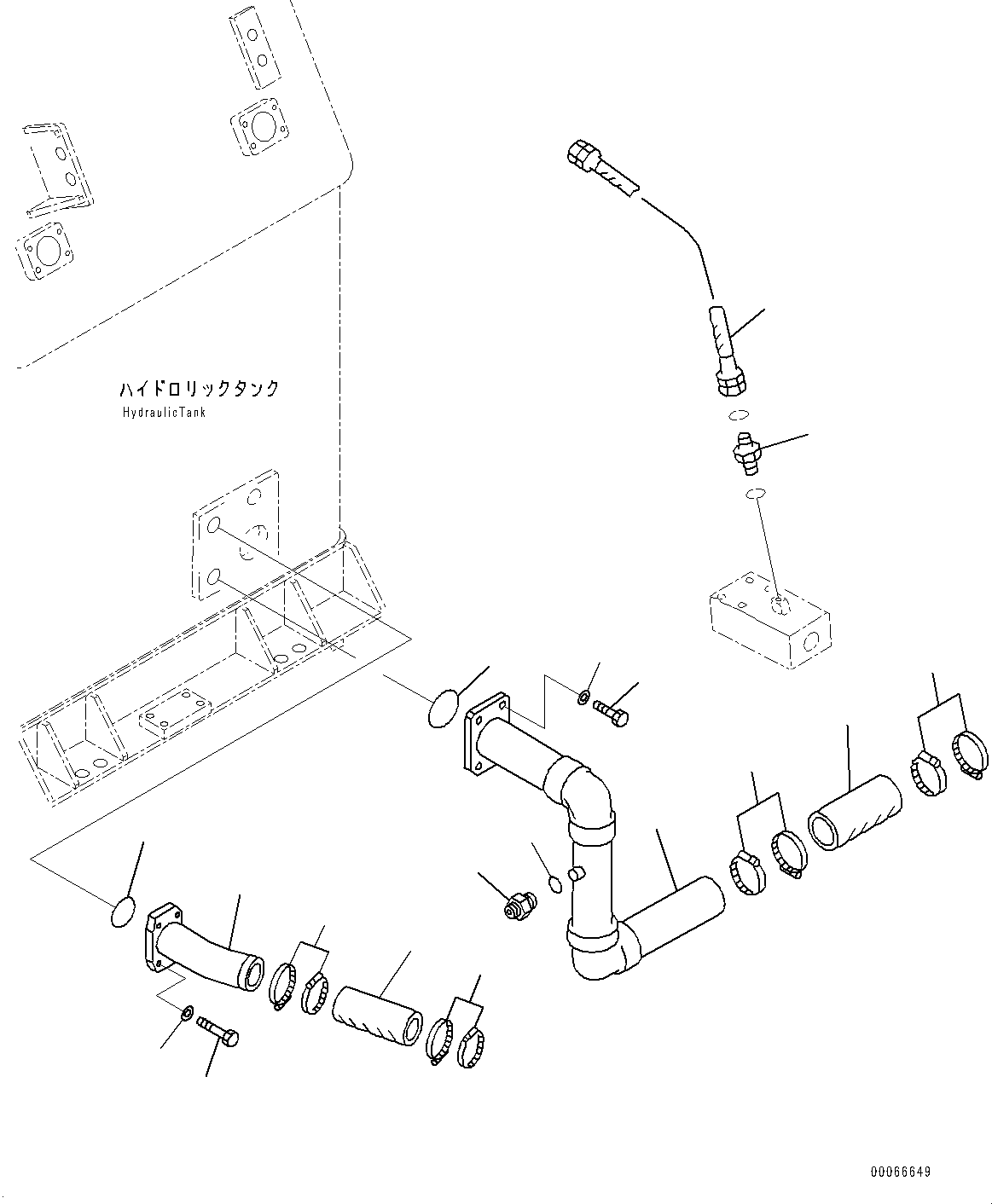 ハイドロリックタンク
HydraulicTank

00066649