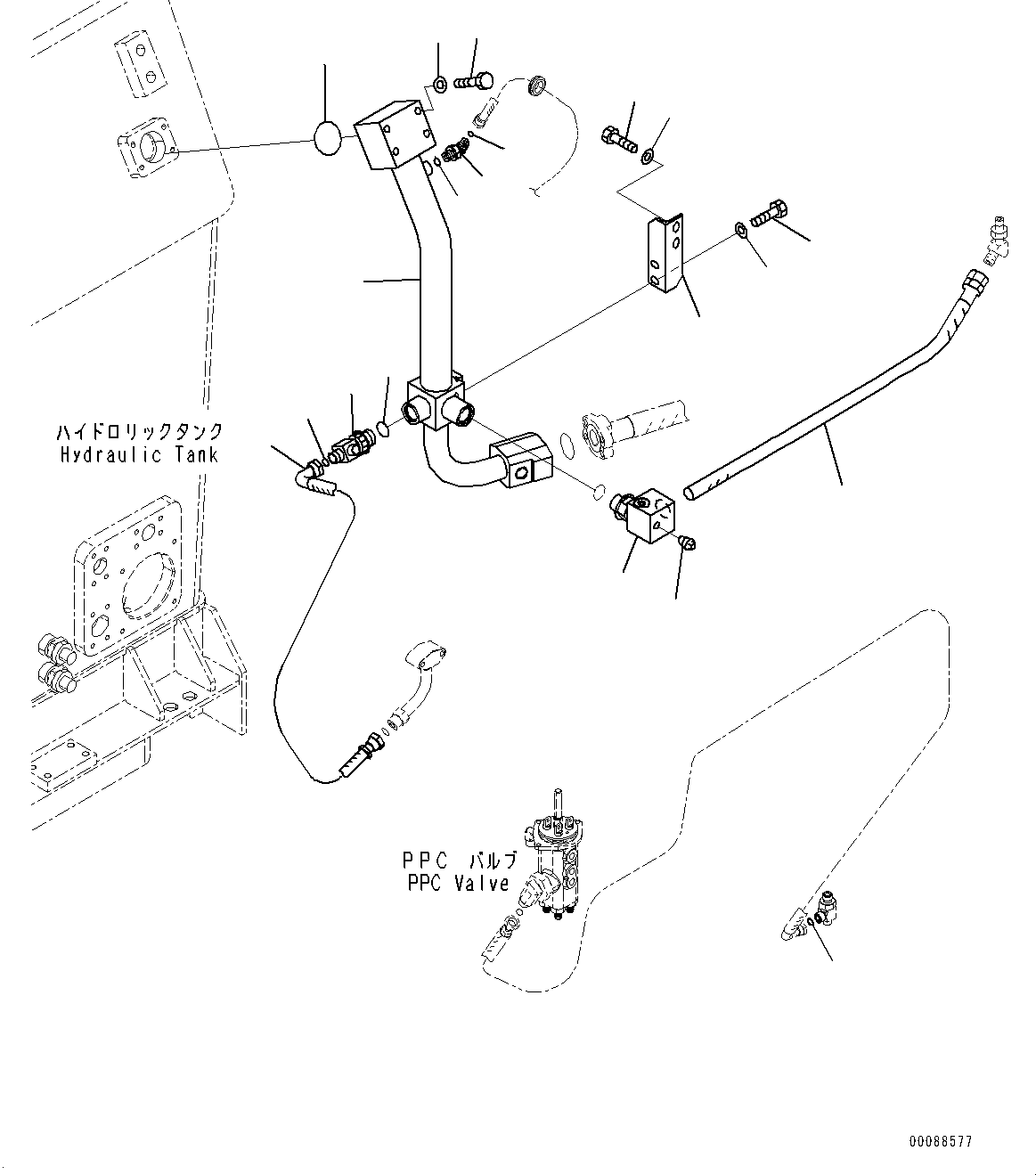 ハイドロリックタンク
Hydraulic Tank

PPC バルブ
PPC Valve

00088577