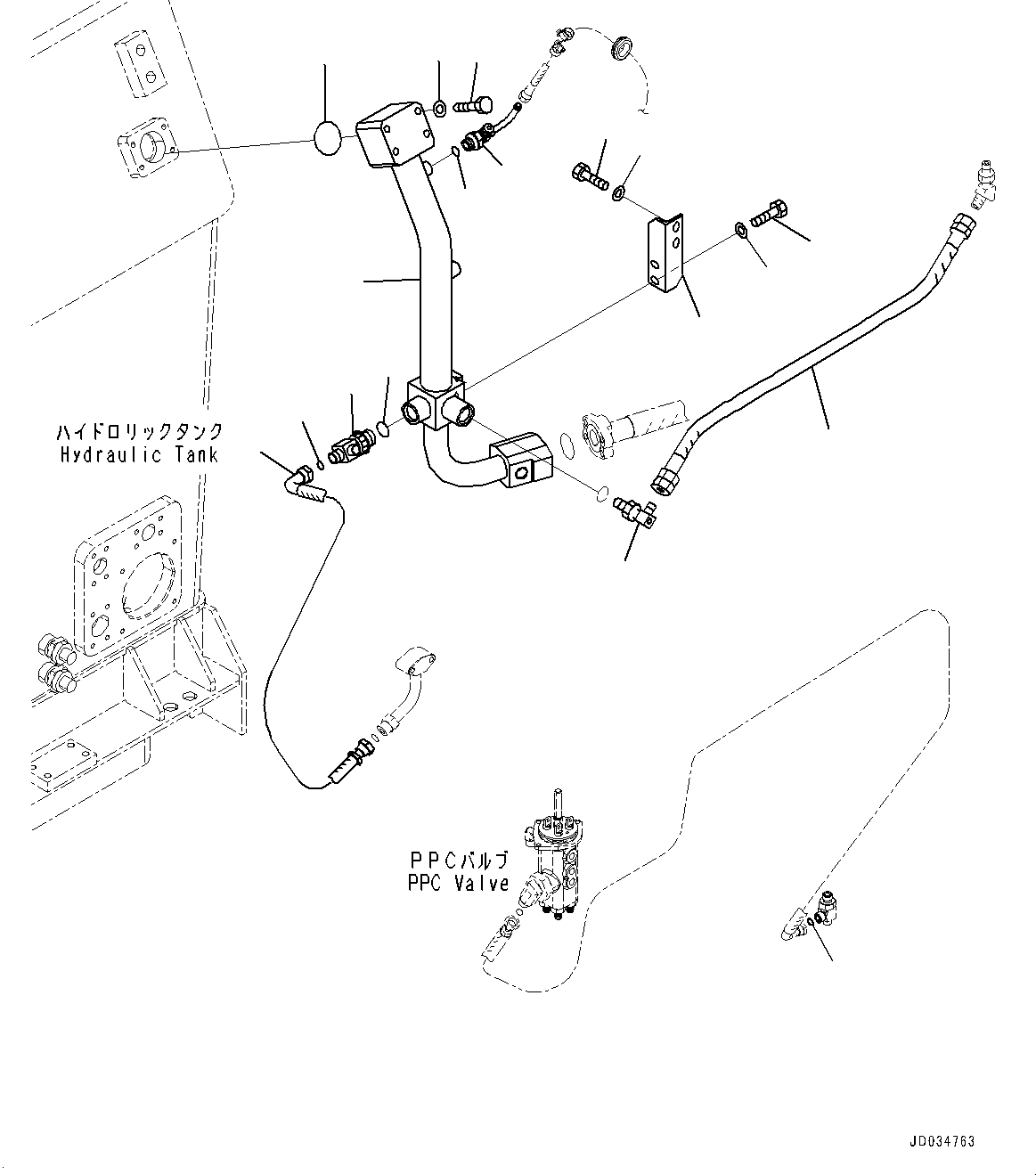 ハイドロリックタンク
Hydraulic Tank

PPCバルブ
PPC Valve

JD034763