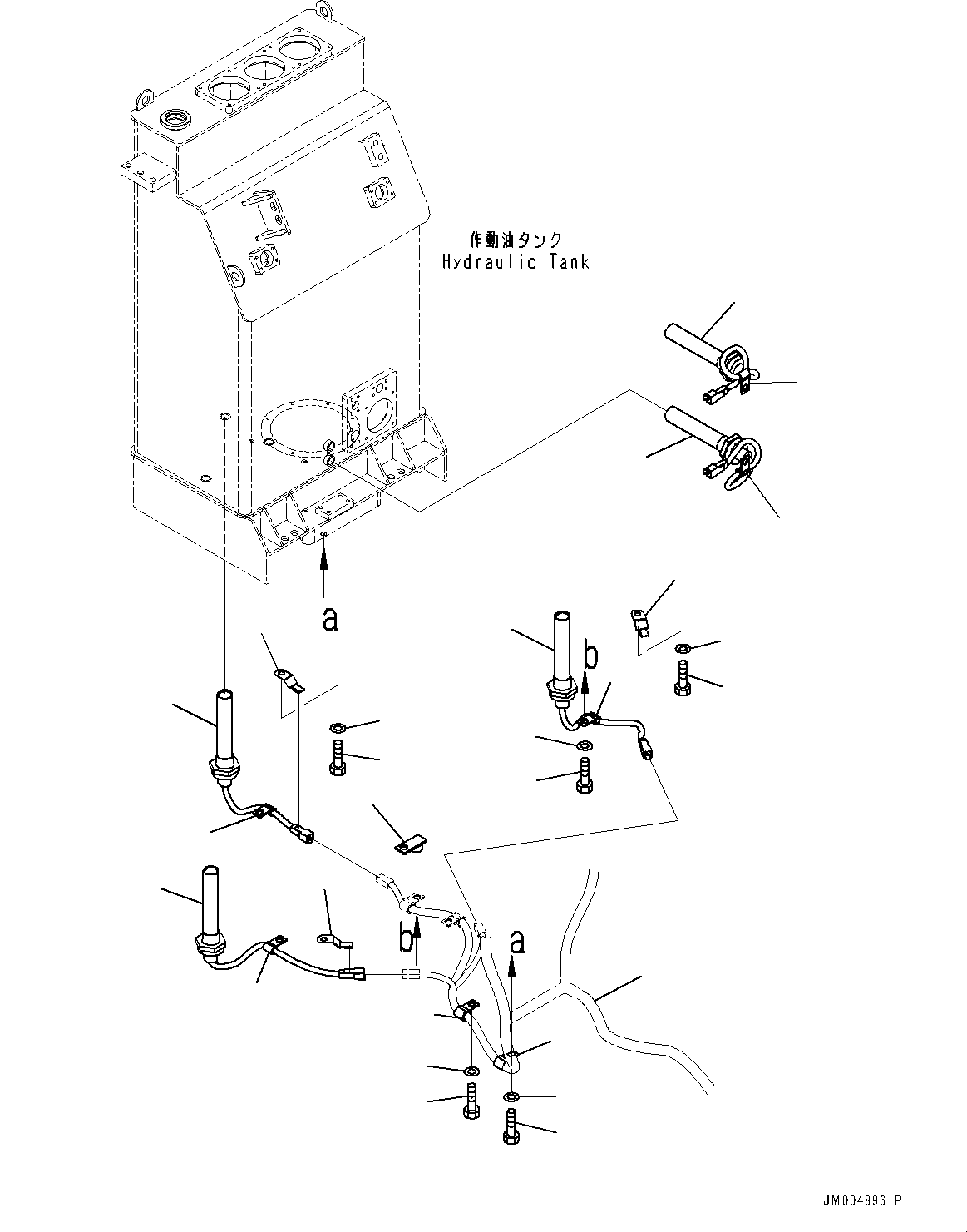 作動油タンク
Hydraulic Tank

a

b

b

a

JM004896-P