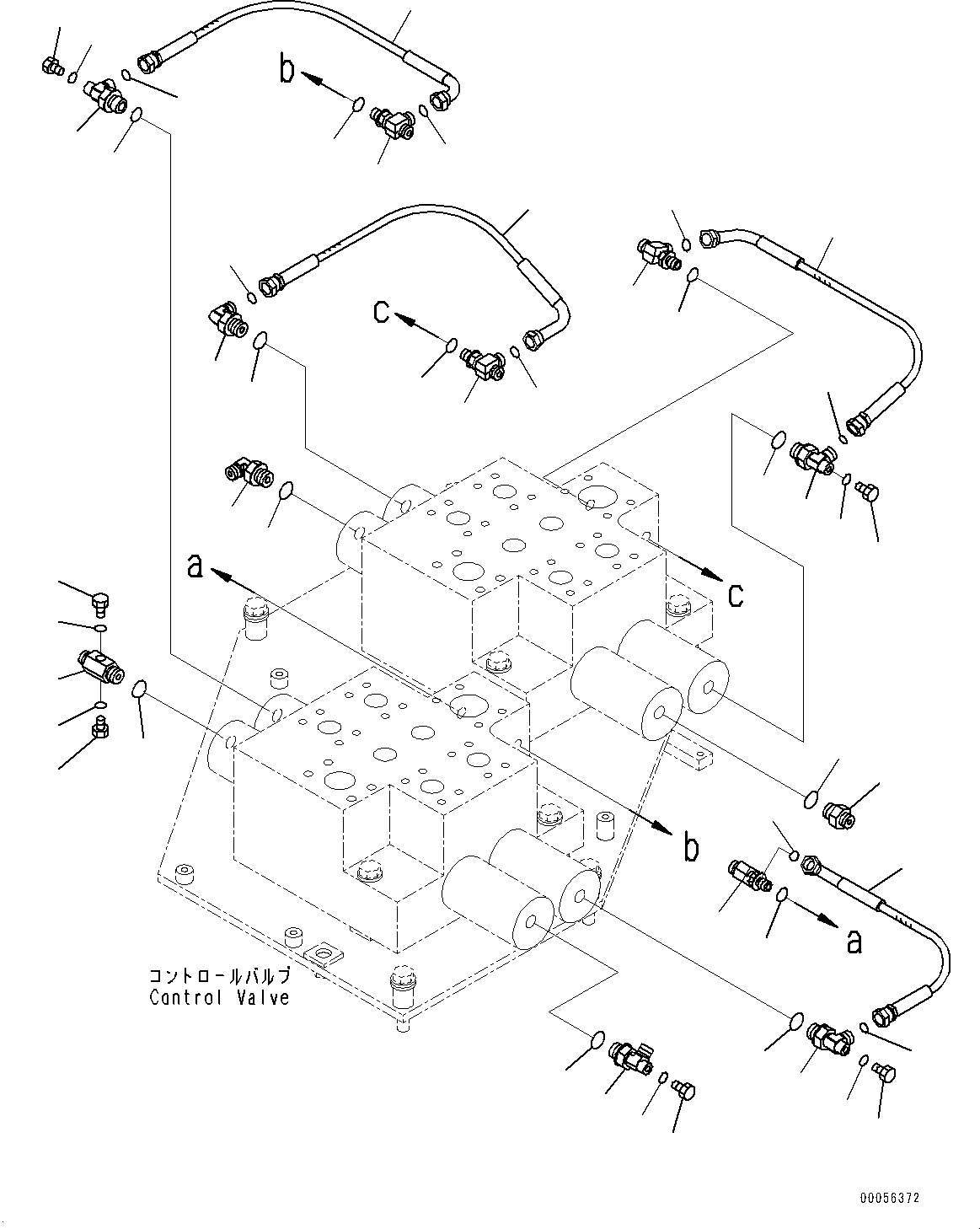 b

c

a

c

b

a

コントロールバルブ
Control Valve

00056372