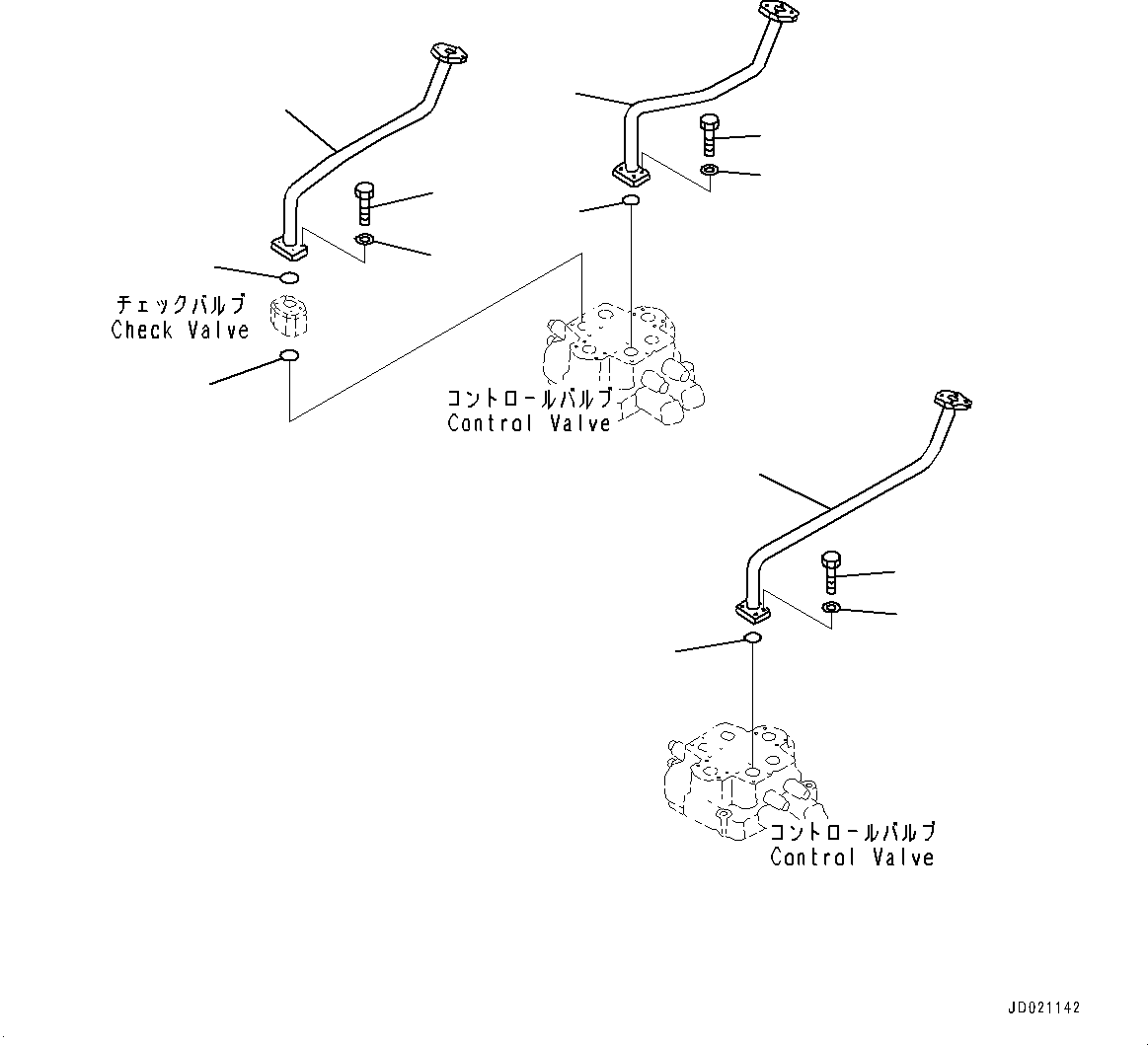 チェックバルブ
Check Valve

コントロールバルブ
Control Valve

コントロールバルブ
Control Valve

JD021142