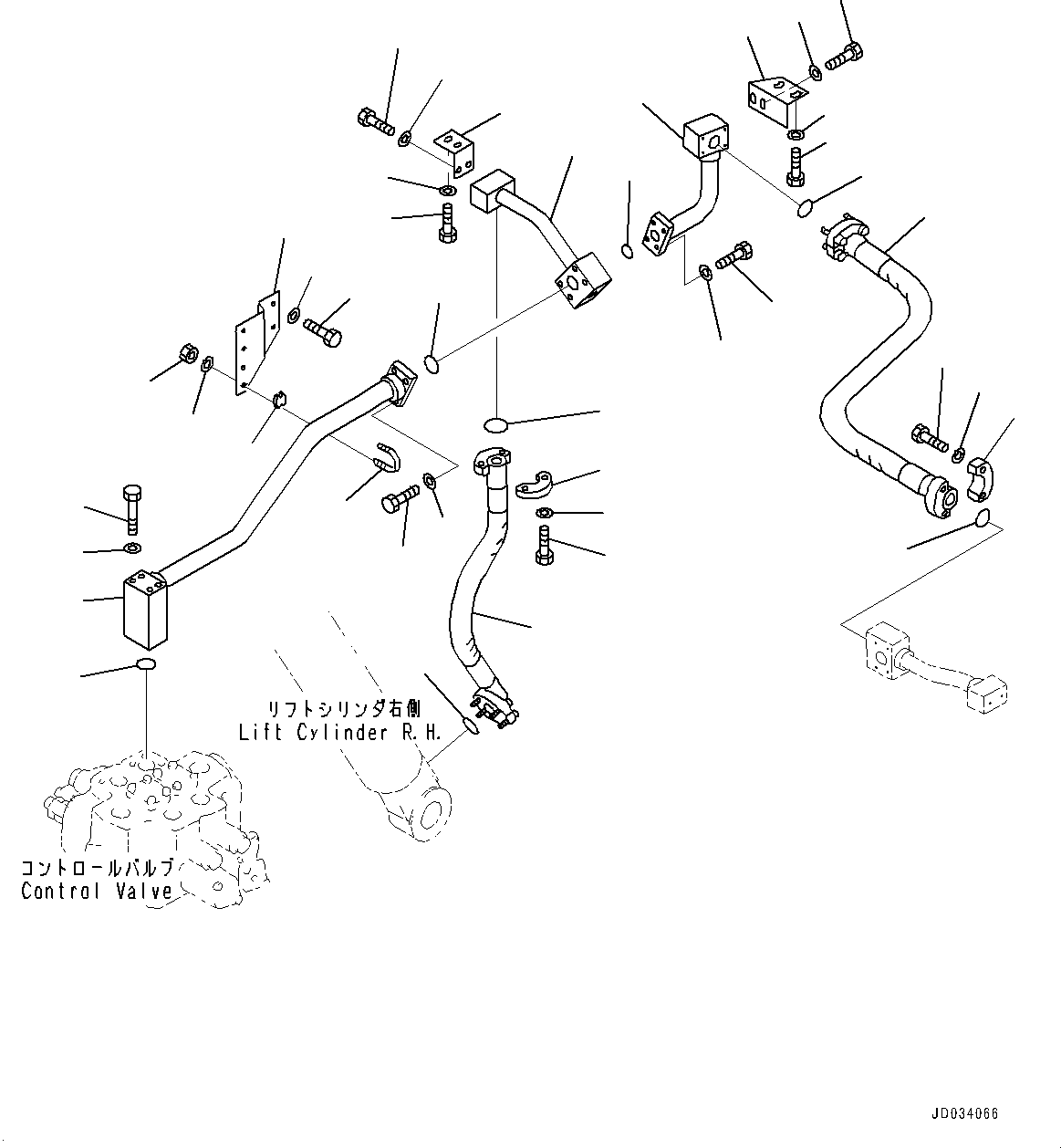 リフトシリンダ右側
Lift Cylinder R.H.

コントロールバルブ
Control Valve

JD034066