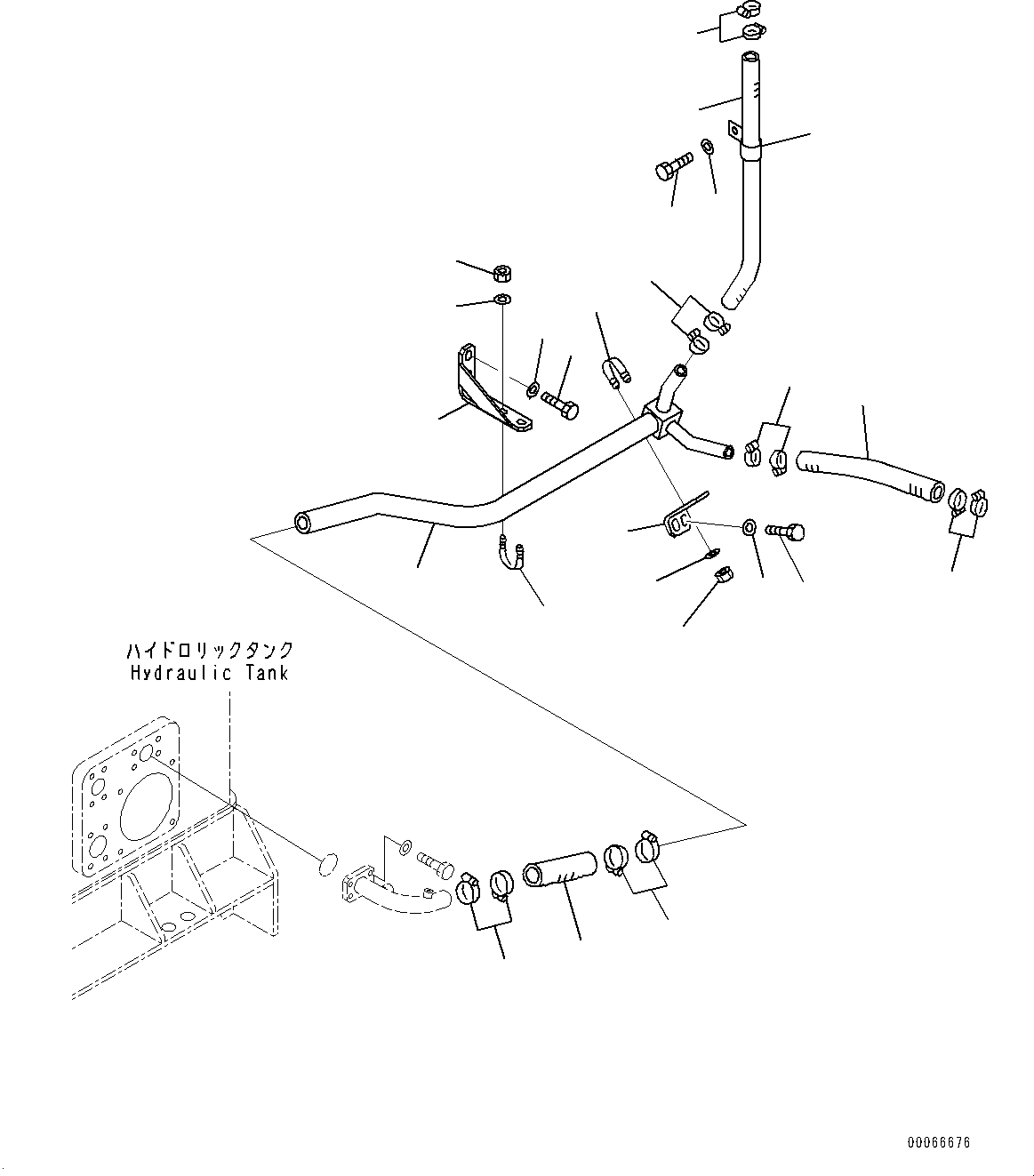 ハイドロリックタンク
Hydraulic Tank

00066676