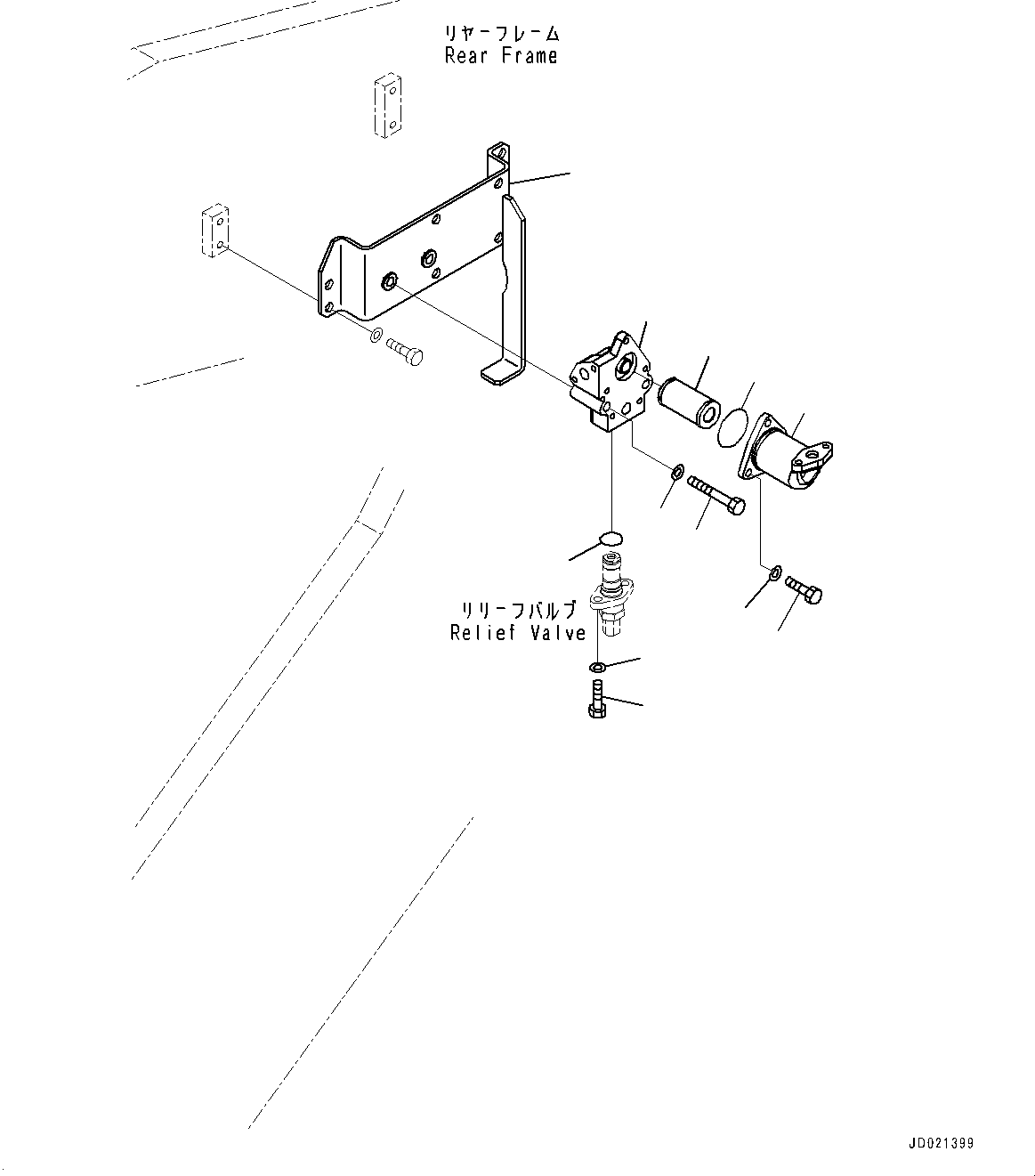 リヤーフレーム
Rear Frame

リリーフバルブ
Relief Valve

JD021399