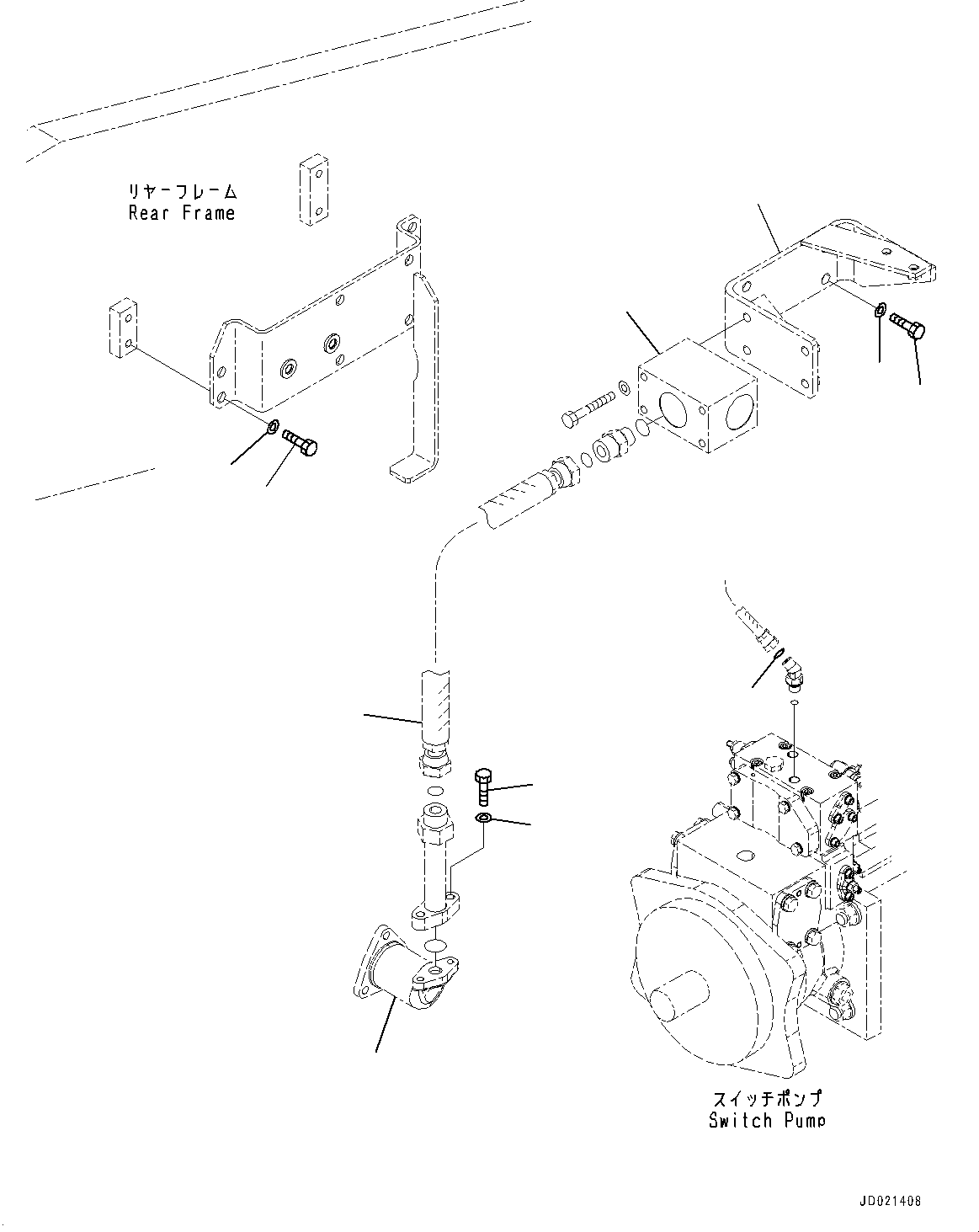 リヤーフレーム
Rear Frame

スイッチポンプ
Switch Pump

JD021408