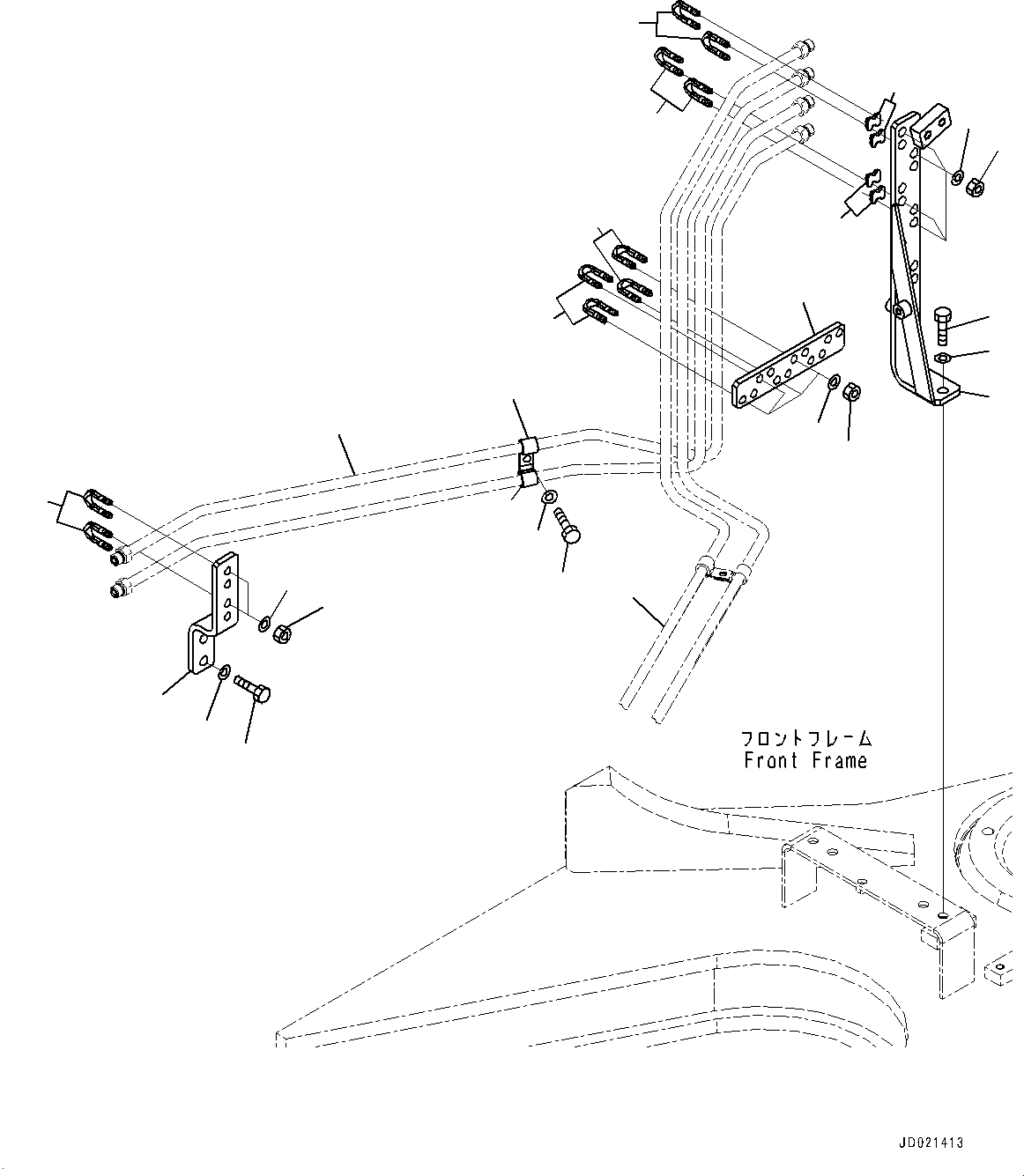 フロントフレーム
Front Frame

JD021413