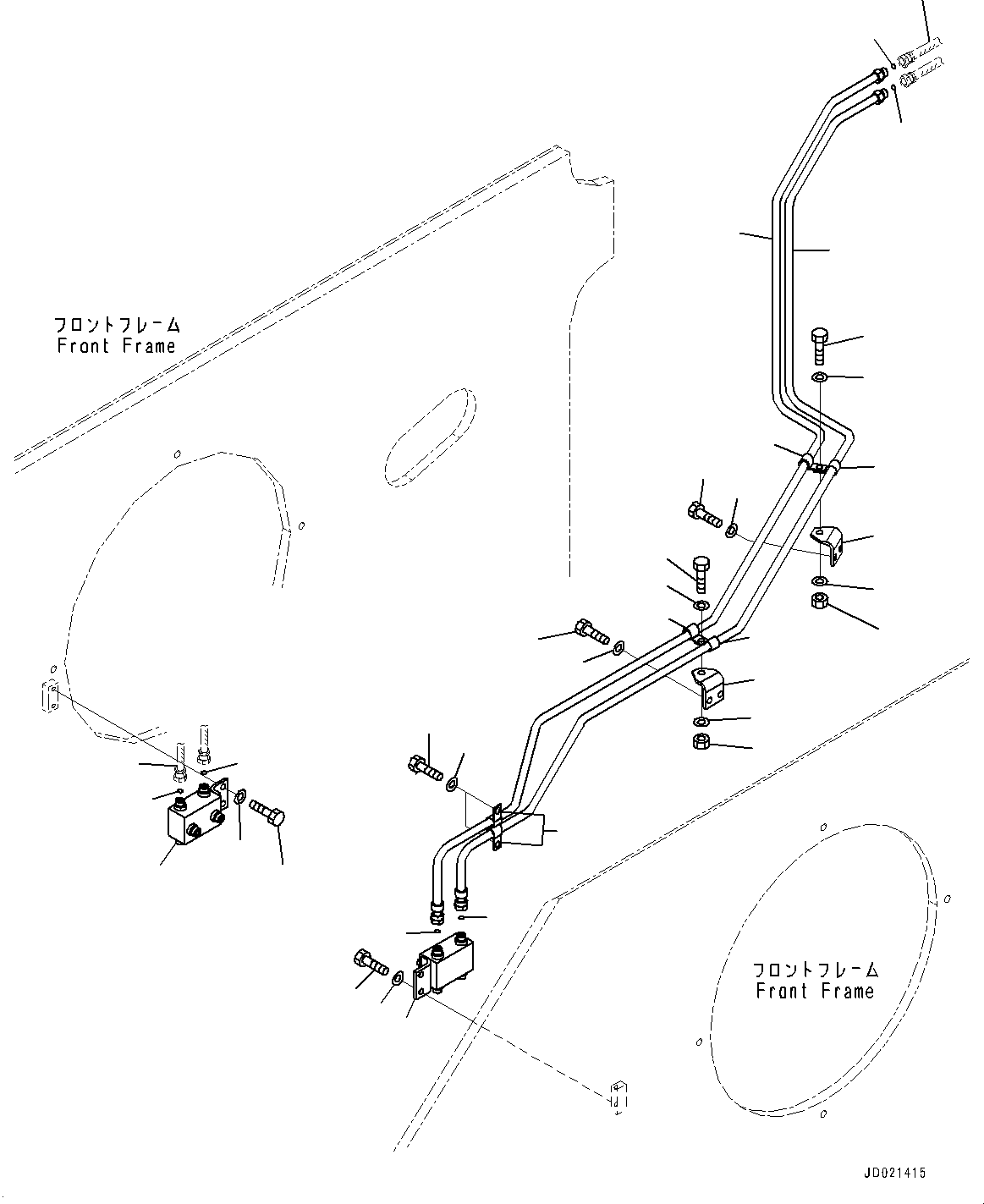 フロントフレーム
Front Frame

フロントフレーム
Front Frame

JD021415