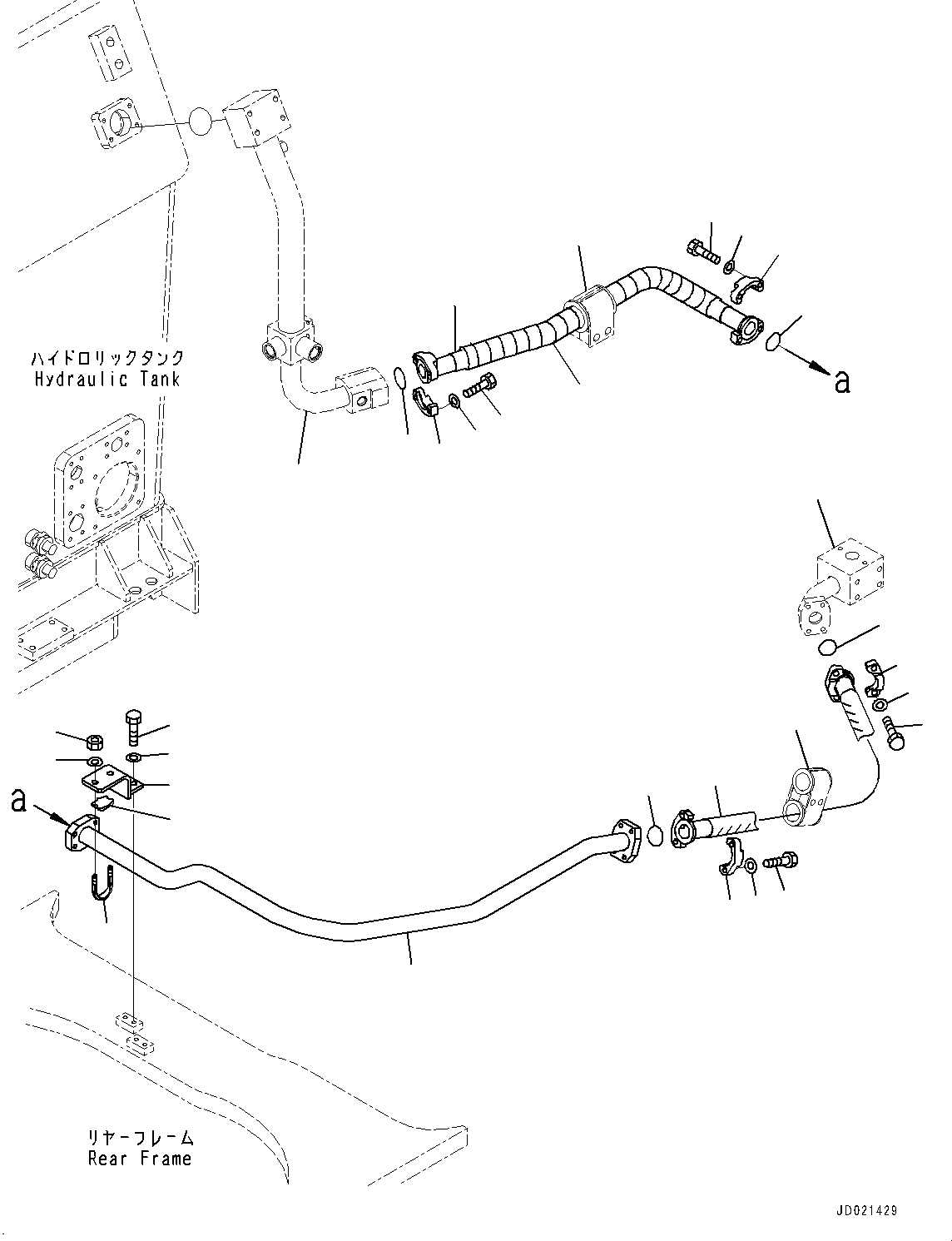 ハイドロリックタンク
Hydraulic Tank

a

a

リヤーフレーム
Rear Frame

JD021429