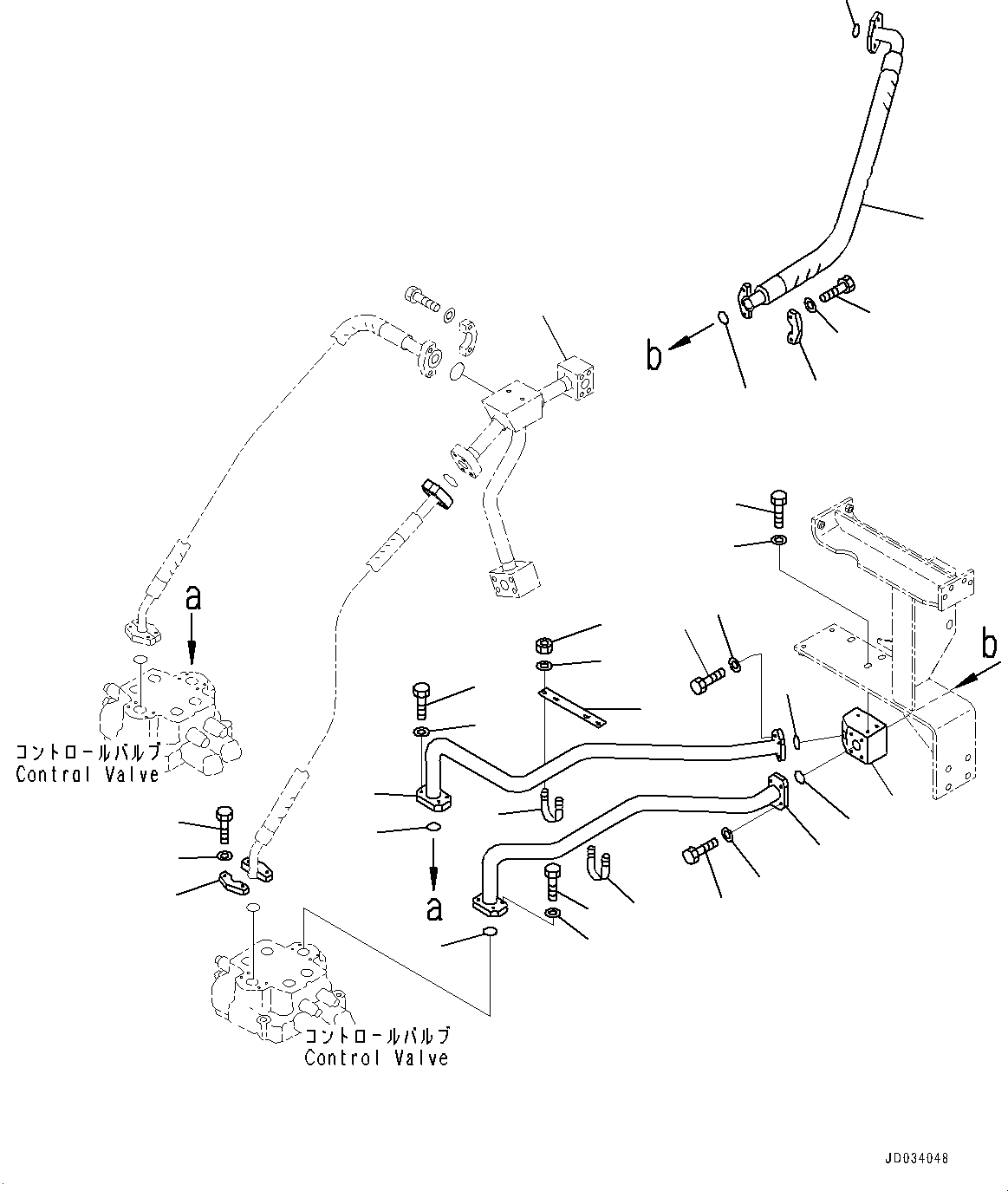 b

a

b

コントロールバルブ
Control Valve

a

コントロールバルブ
Control Valve

JD034048