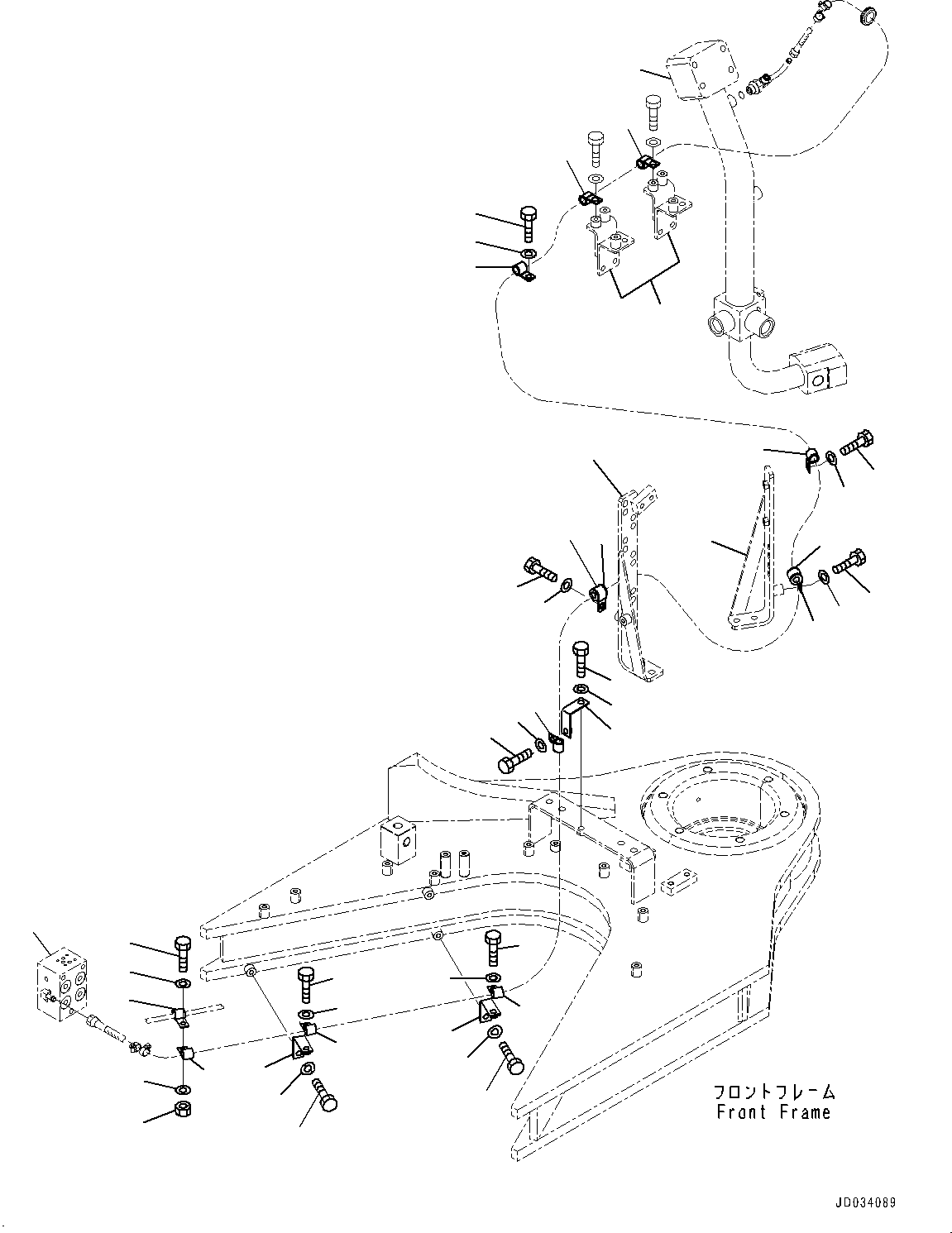 フロントフレーム
Front Frame

JD034089