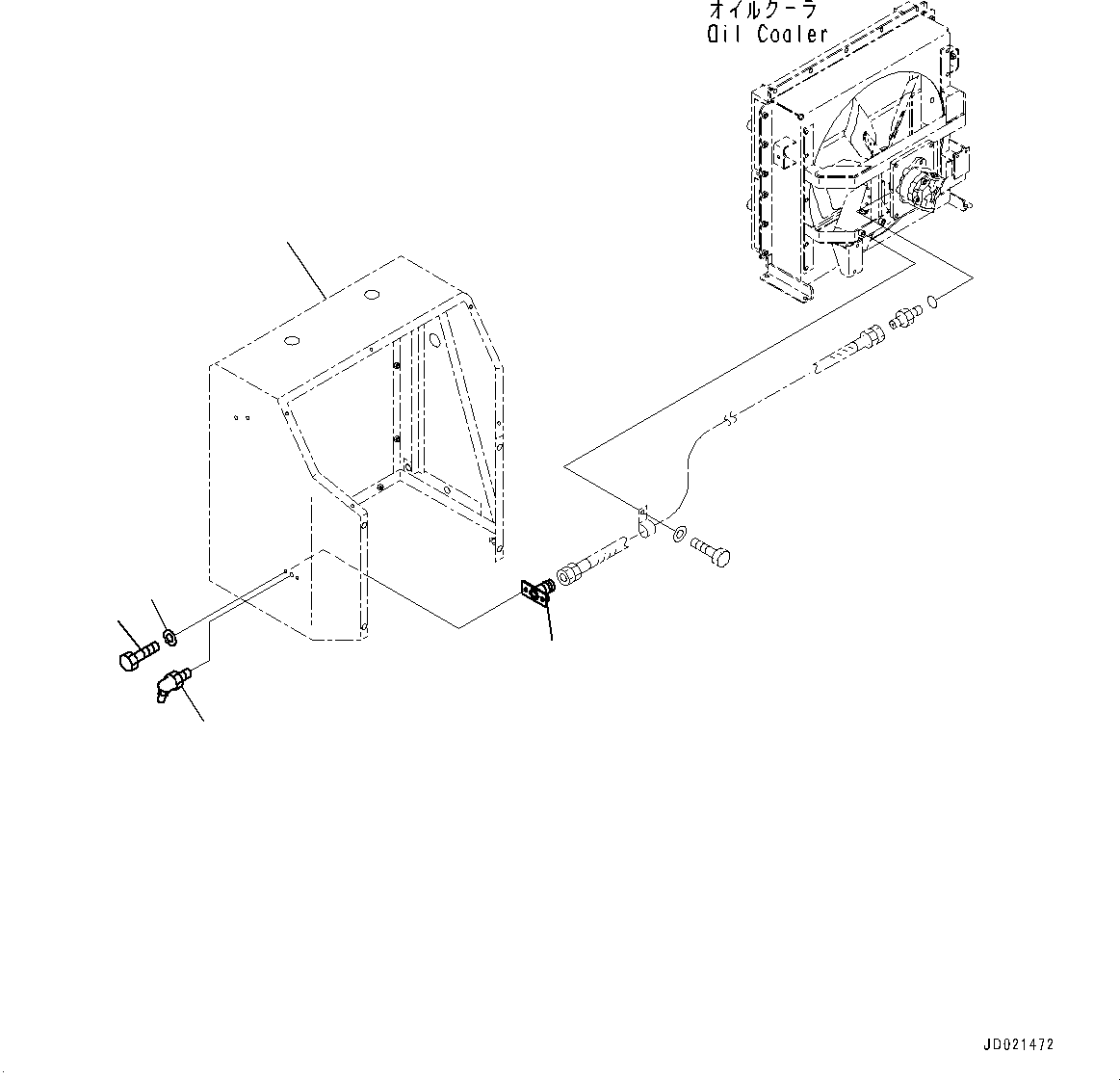 オイルクーラ
Oil Cooler

JD021472