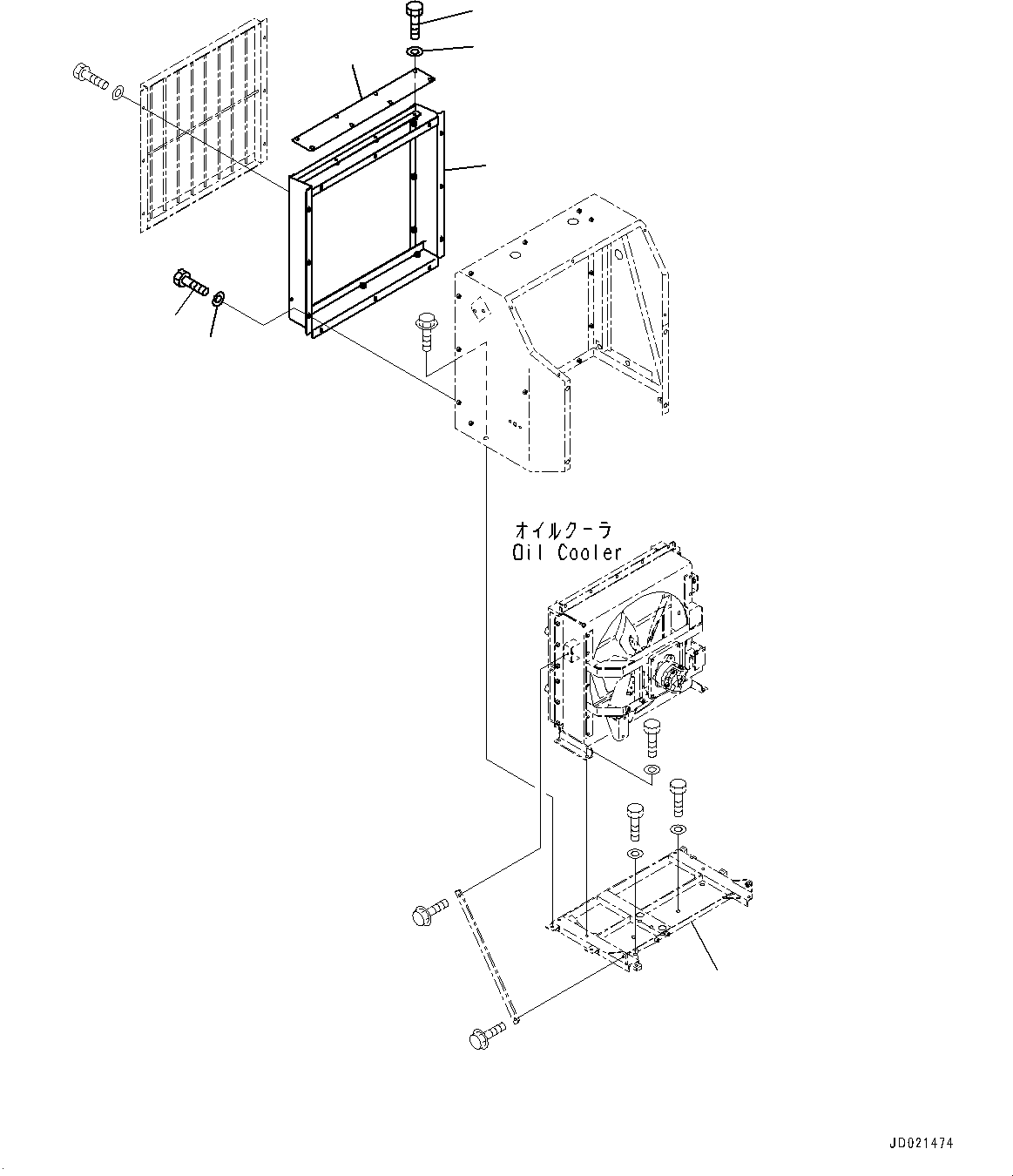 オイルクーラ
Oil Cooler

JD021474