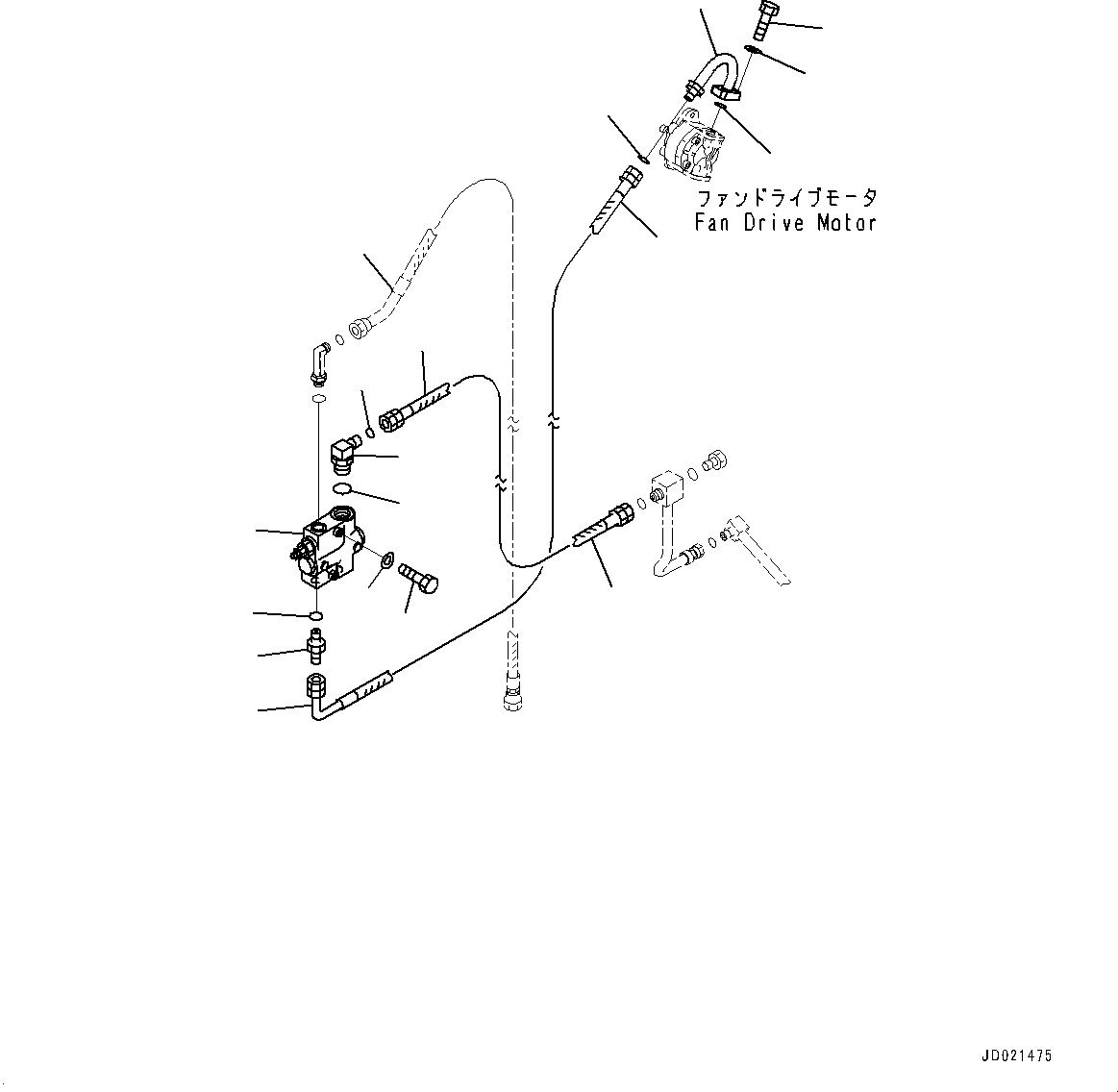 ファンドライブモータ
Fan Drive Motor

JD021475