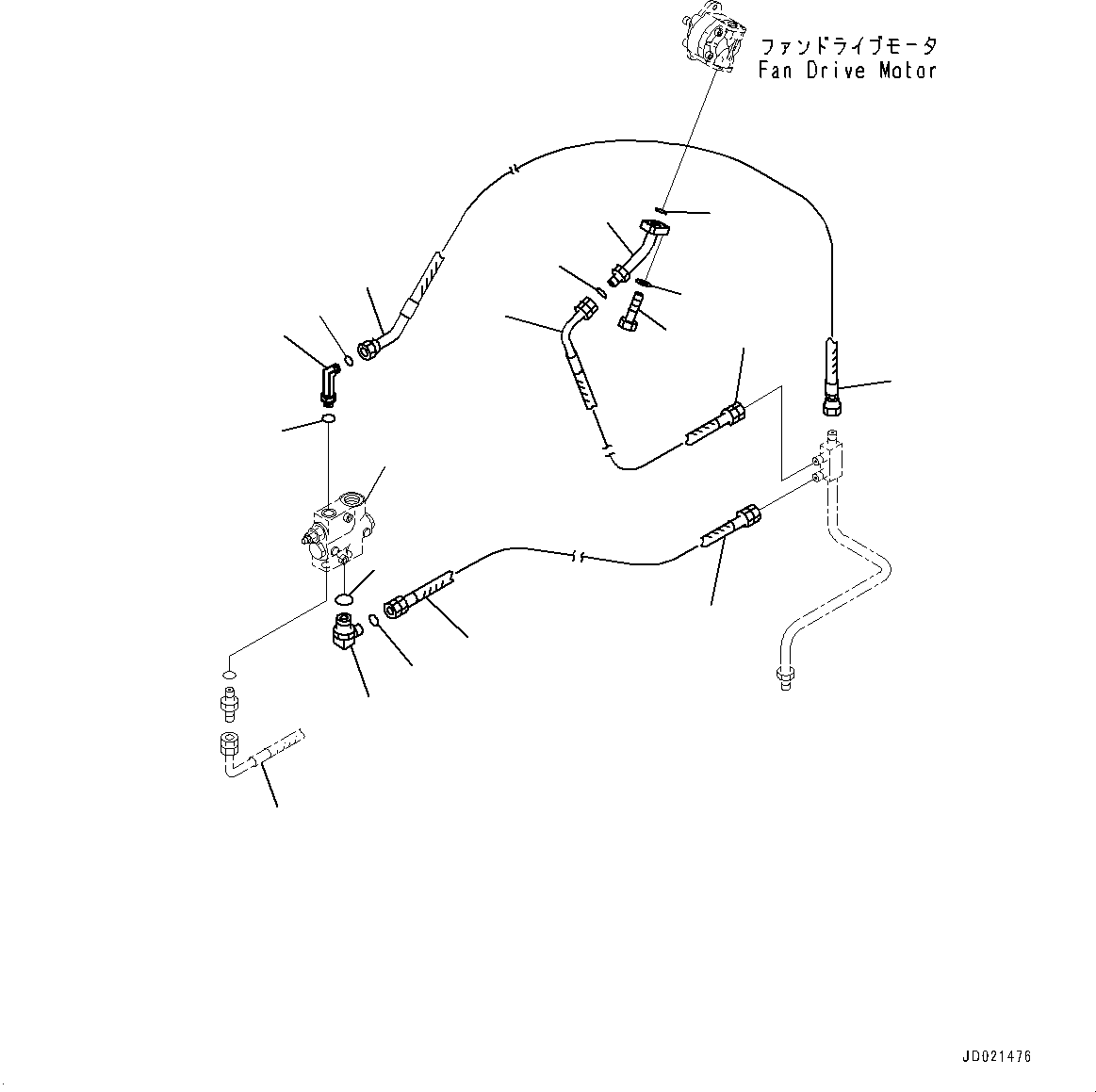 ファンドライブモータ
Fan Drive Motor

JD021476