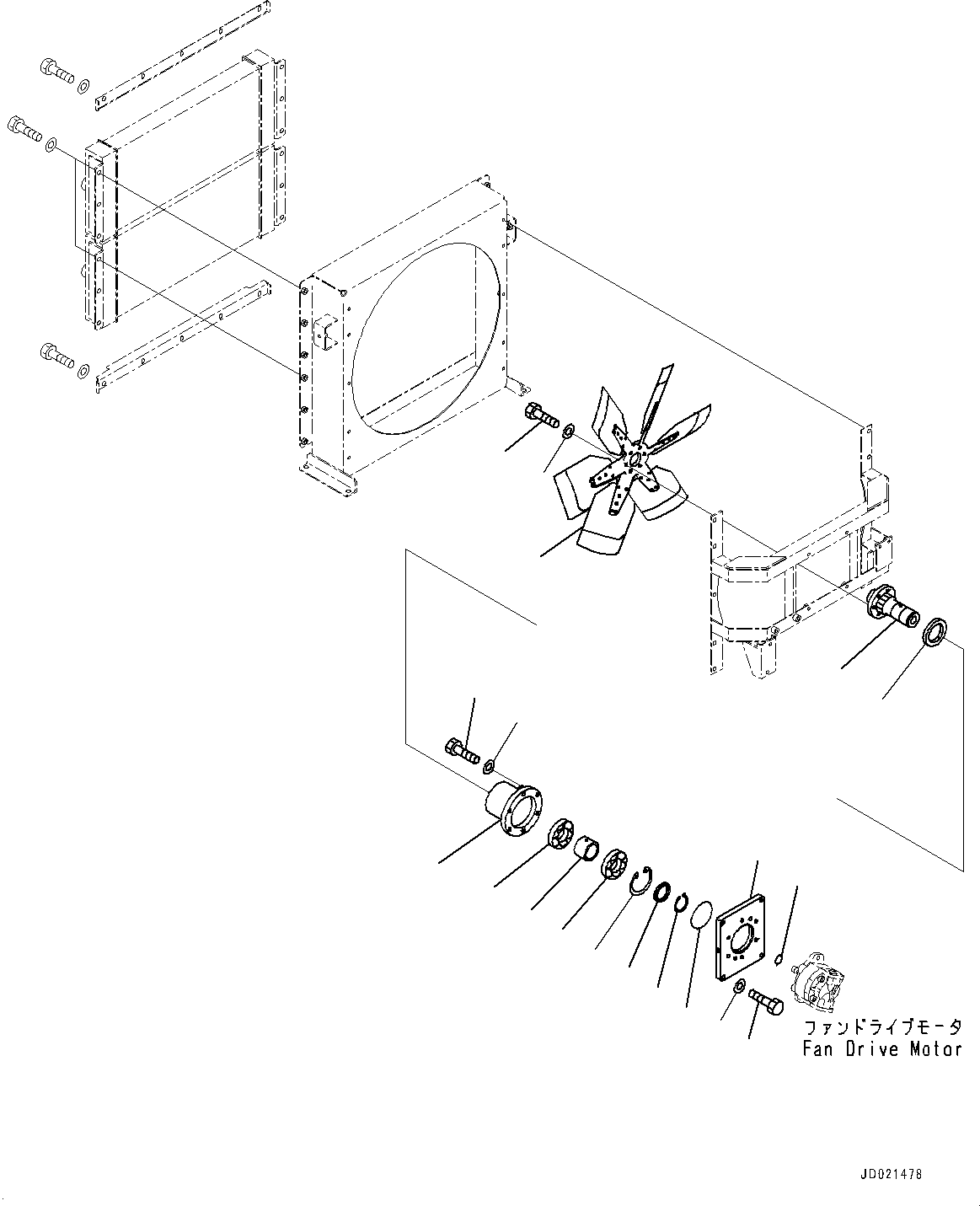 ファンドライブモータ
Fan Drive Motor

JD021478