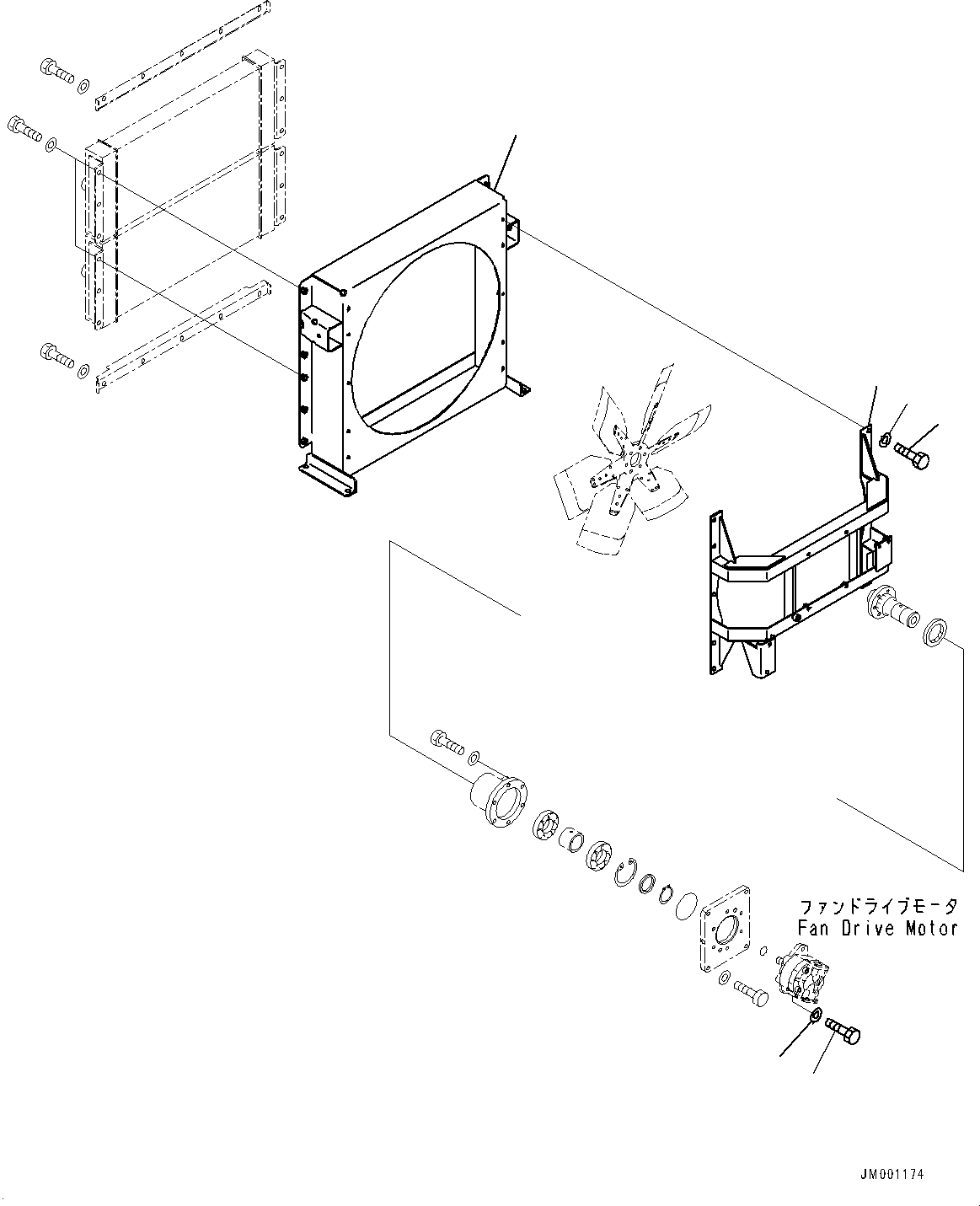 ファンドライブモータ
Fan Drive Motor

JM001174