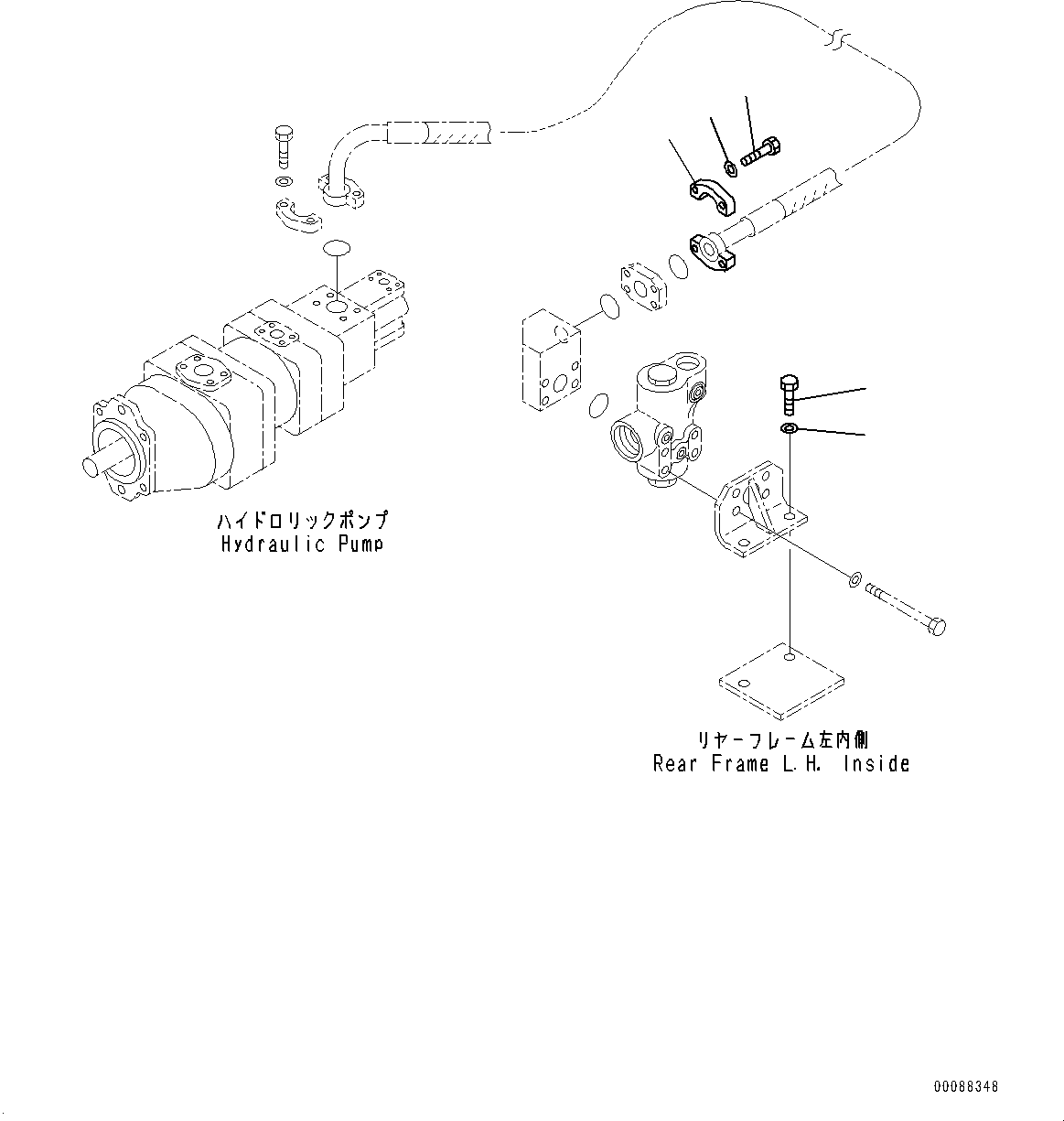 ハイドロリックポンプ
Hydraulic Pump

リヤーフレーム左内側
Rear Frame L.H. Inside

00088348