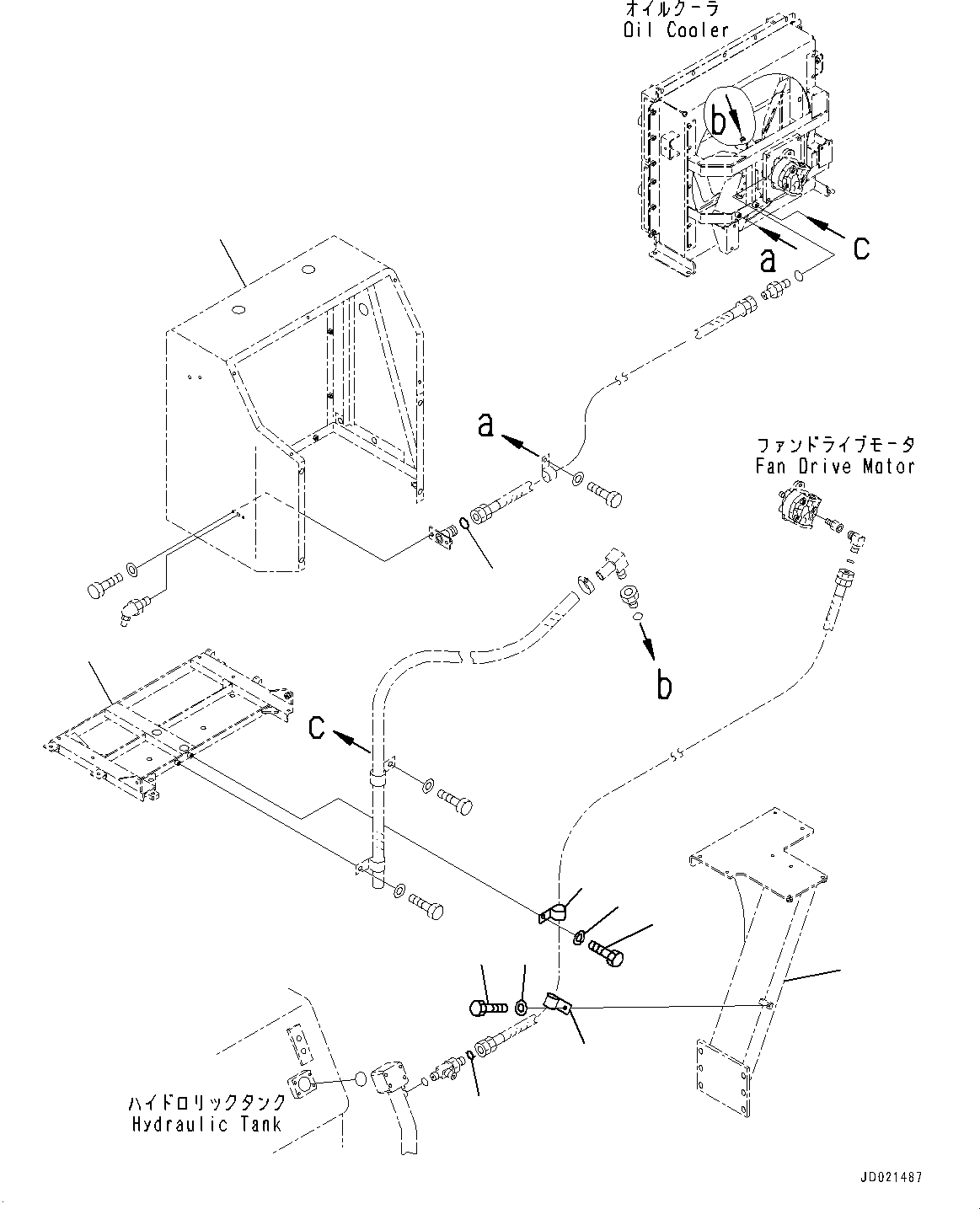 オイルクーラ
Oil Cooler

b

a

c

a

ファンドライブモータ
Fan Drive Motor

b

c

ハイドロリックタンク
Hydraulic Tank

JD021487