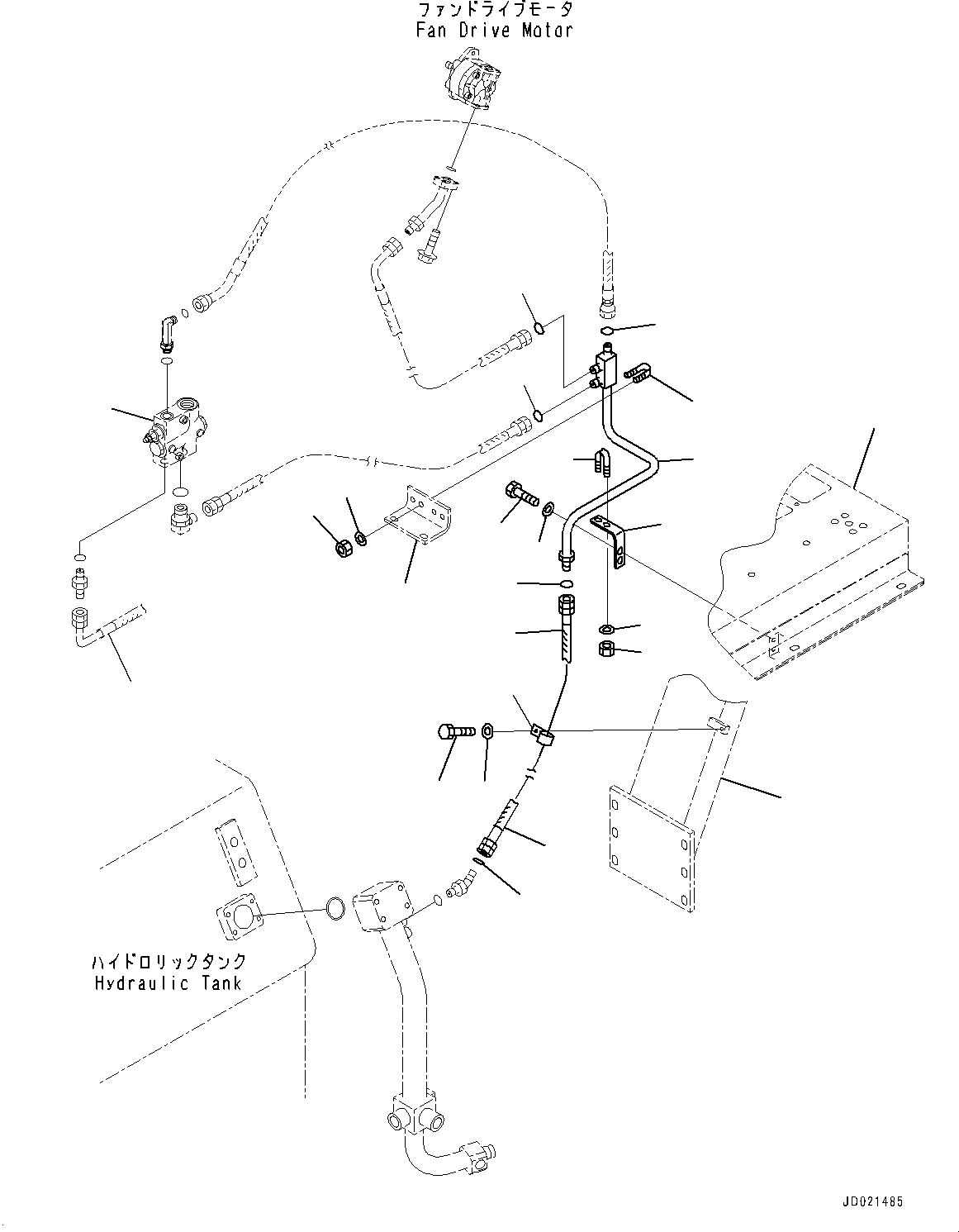 ファンドライブモータ
Fan Drive Motor

ハイドロリックタンク
Hydraulic Tank

JD021485