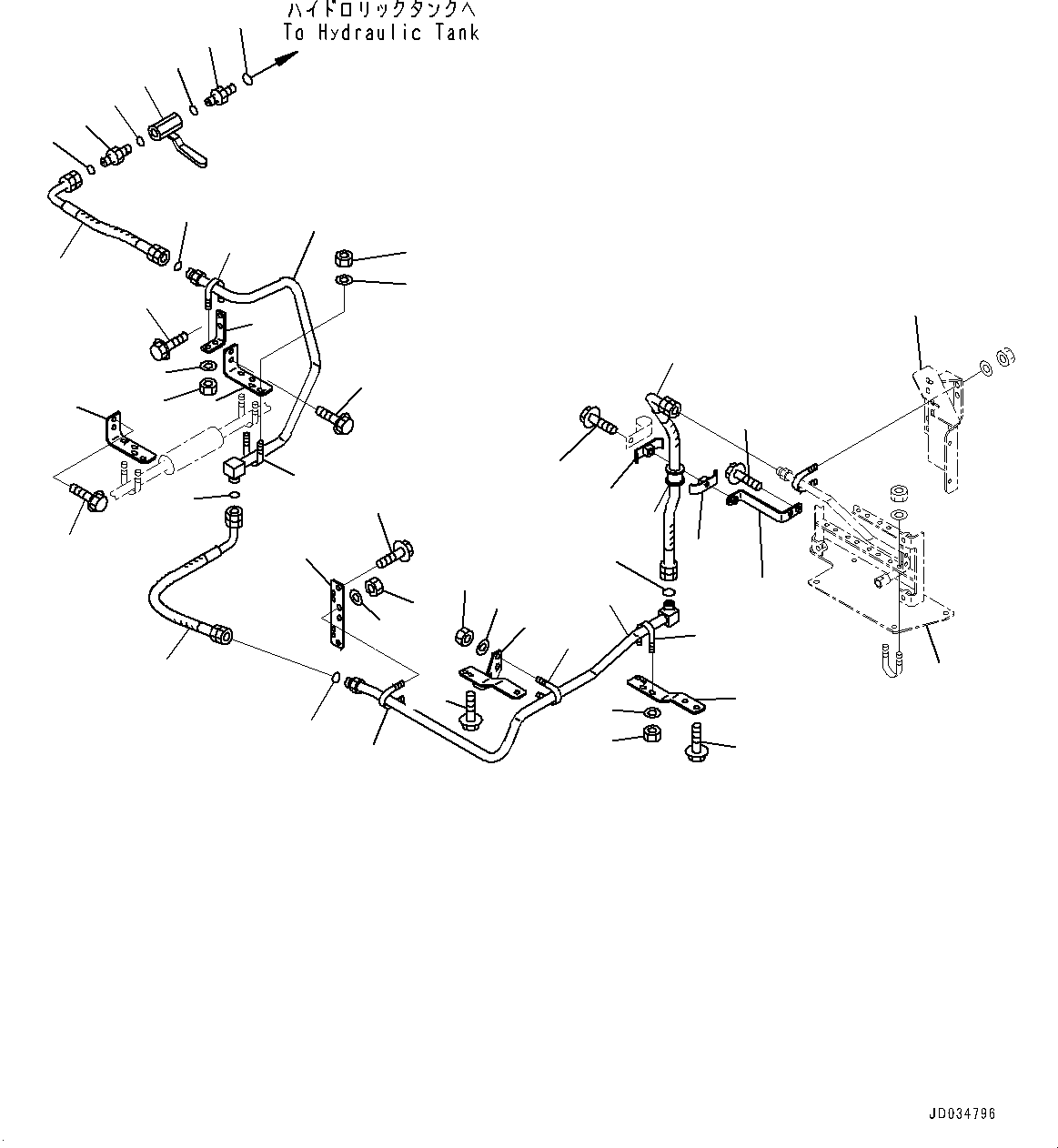 ハイドロリックタンクへ
To Hydraulic Tank

JD034796