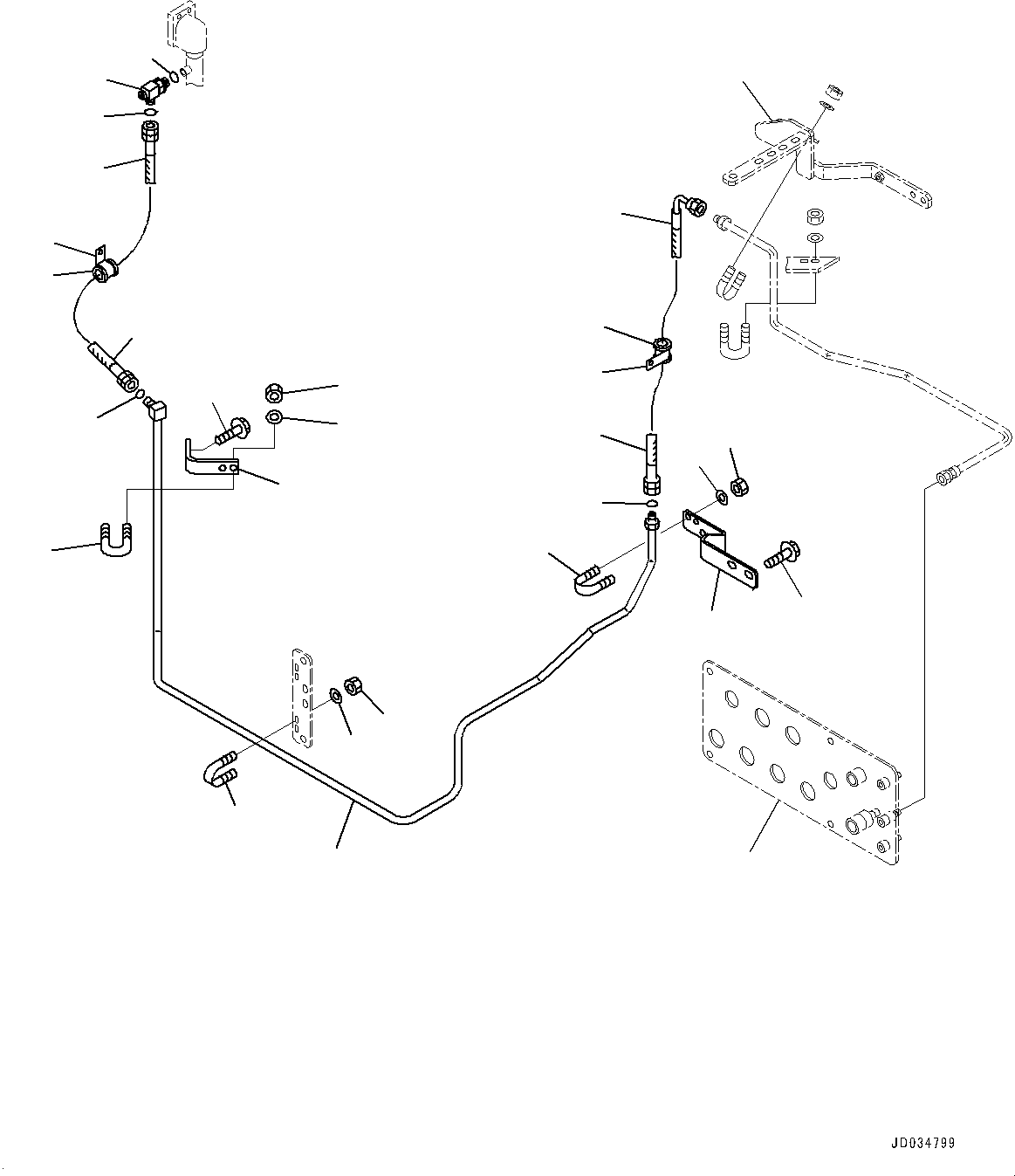 JD034799