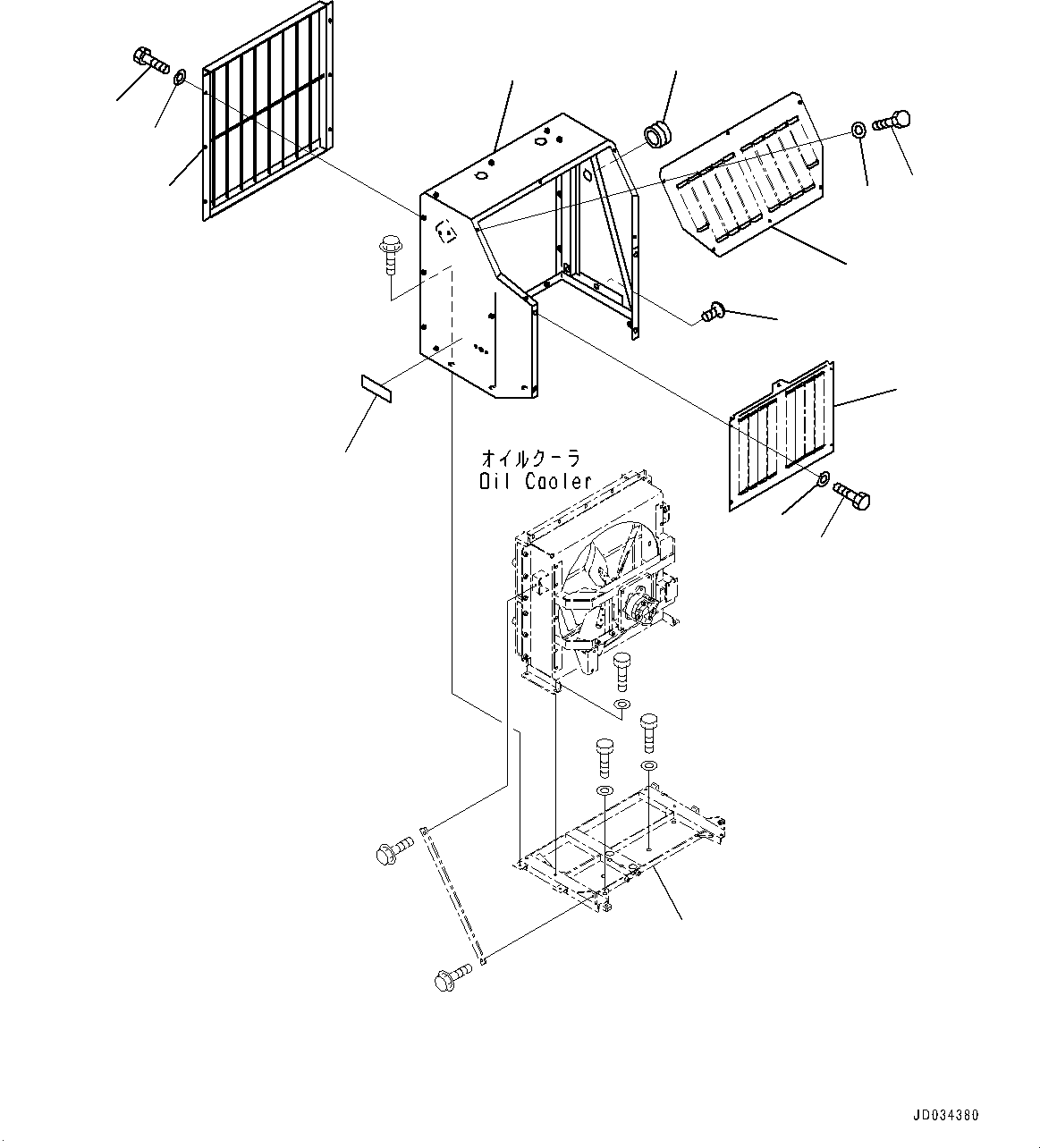 オイルクーラ
Oil Cooler

JD034380