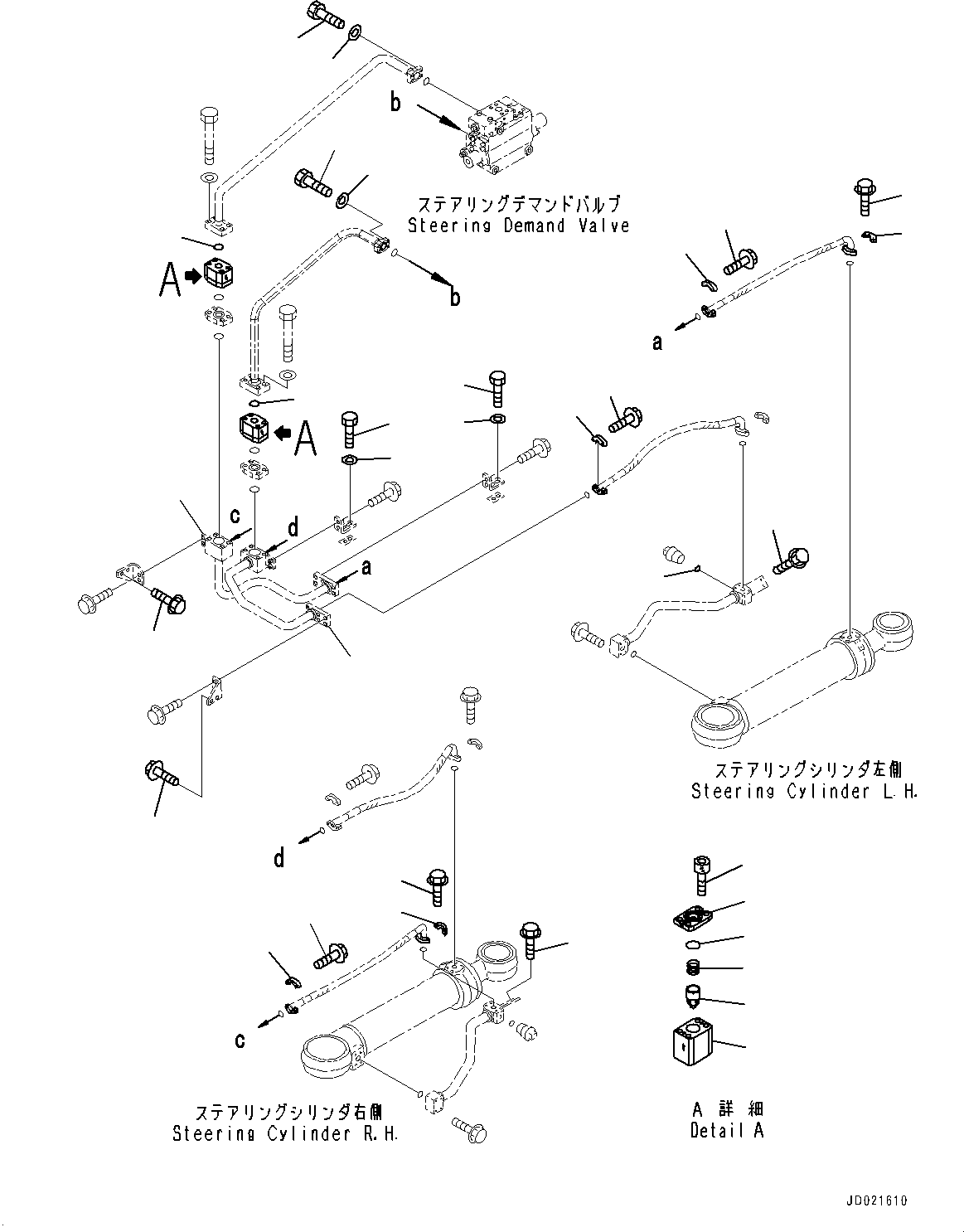 b

ステアリングデマンドバルブ
Steering Demand Valve

A

b

a

A

c

d

a

ステアリングシリンダ左側
Steering Cylinder L.H.

d

c

ステアリングシリンダ右側
Steering Cylinder R.H.

A 詳 細
Detail A

JD021610