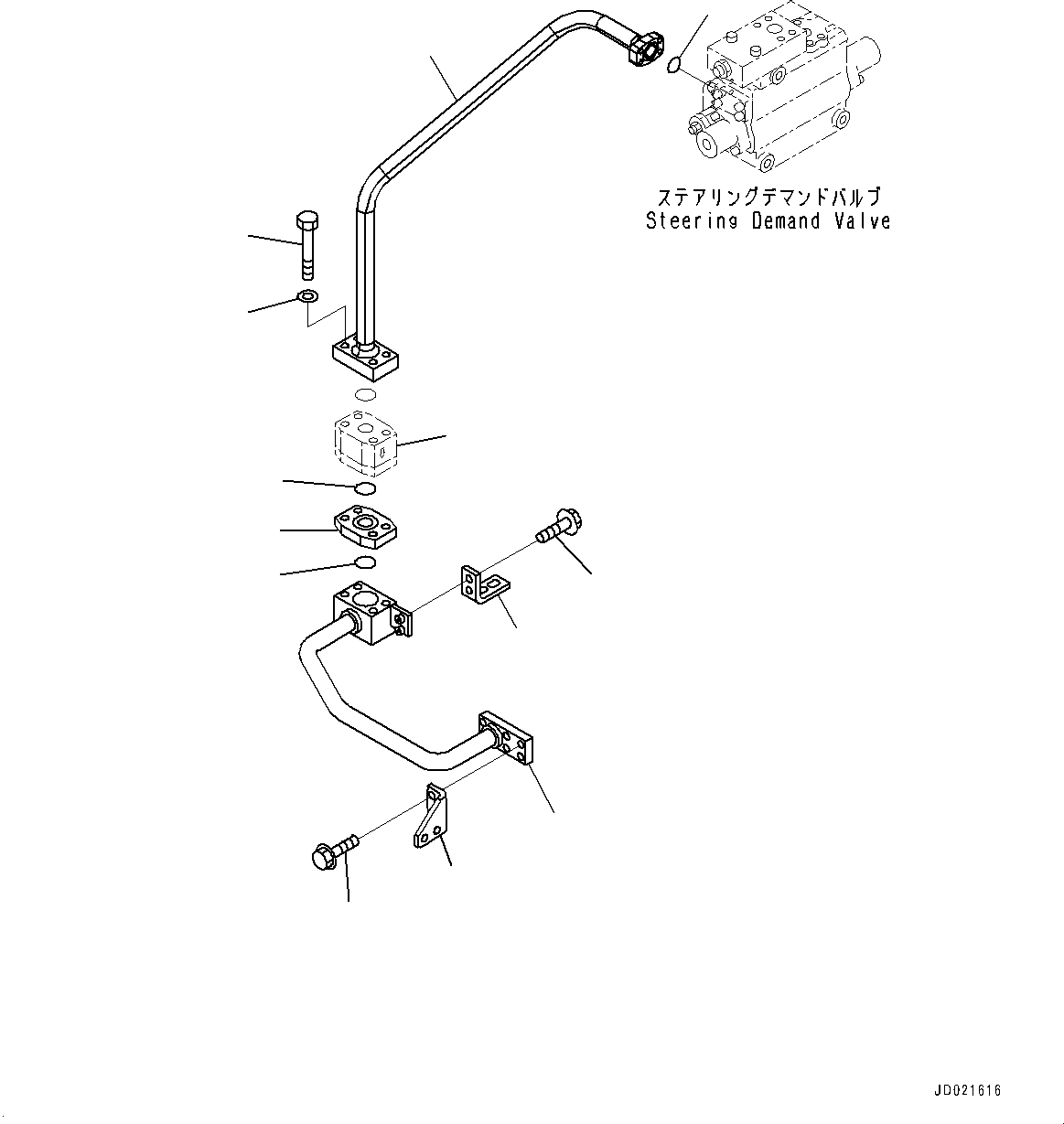 ステアリングデマンドバルブ
Steering Demand Valve

JD021616