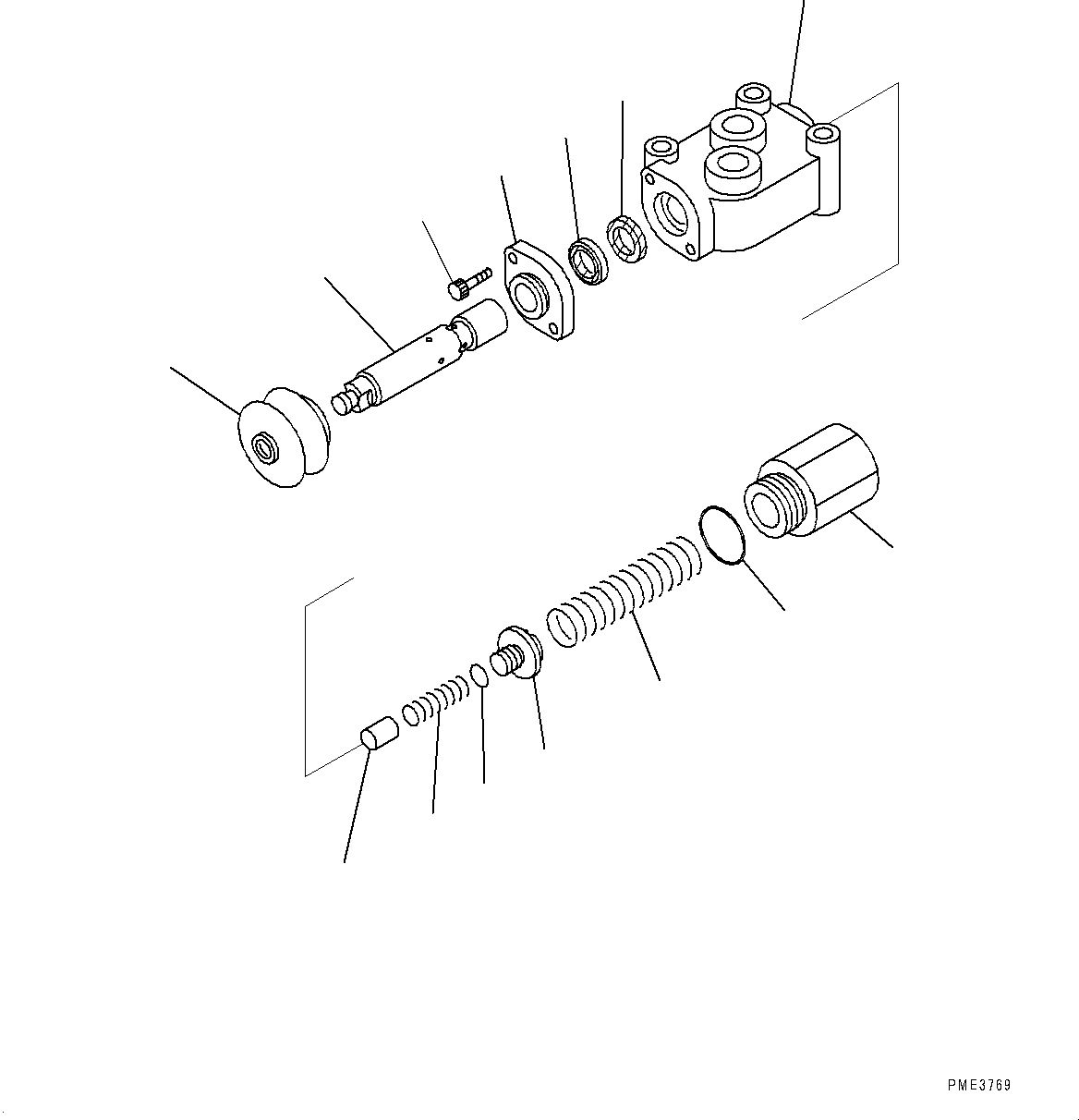 PME3769