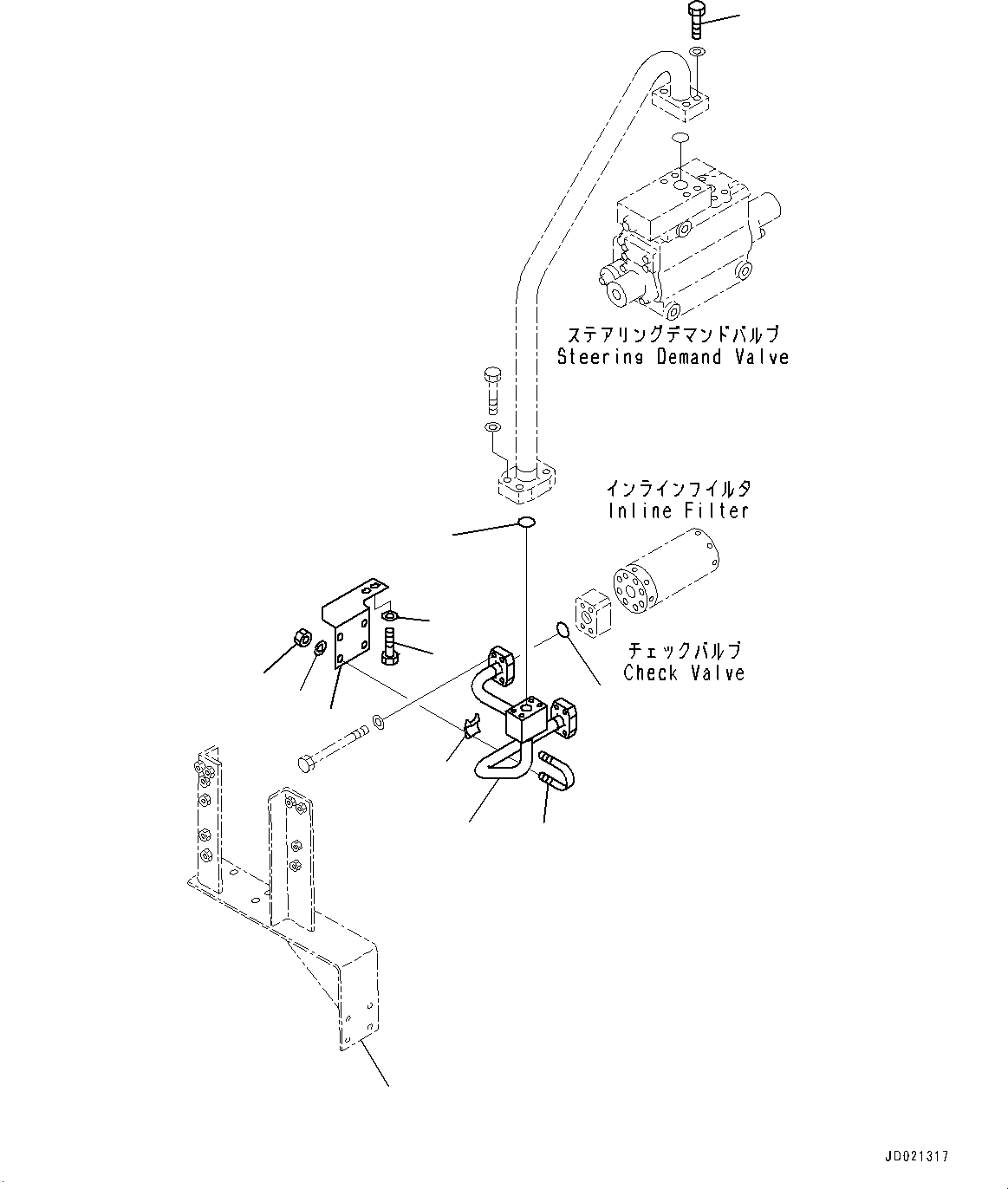 ステアリングデマンドバルブ
Steering Demand Valve

インラインフイルタ
Inline Filter

チェックバルブ
Check Valve

JD021317