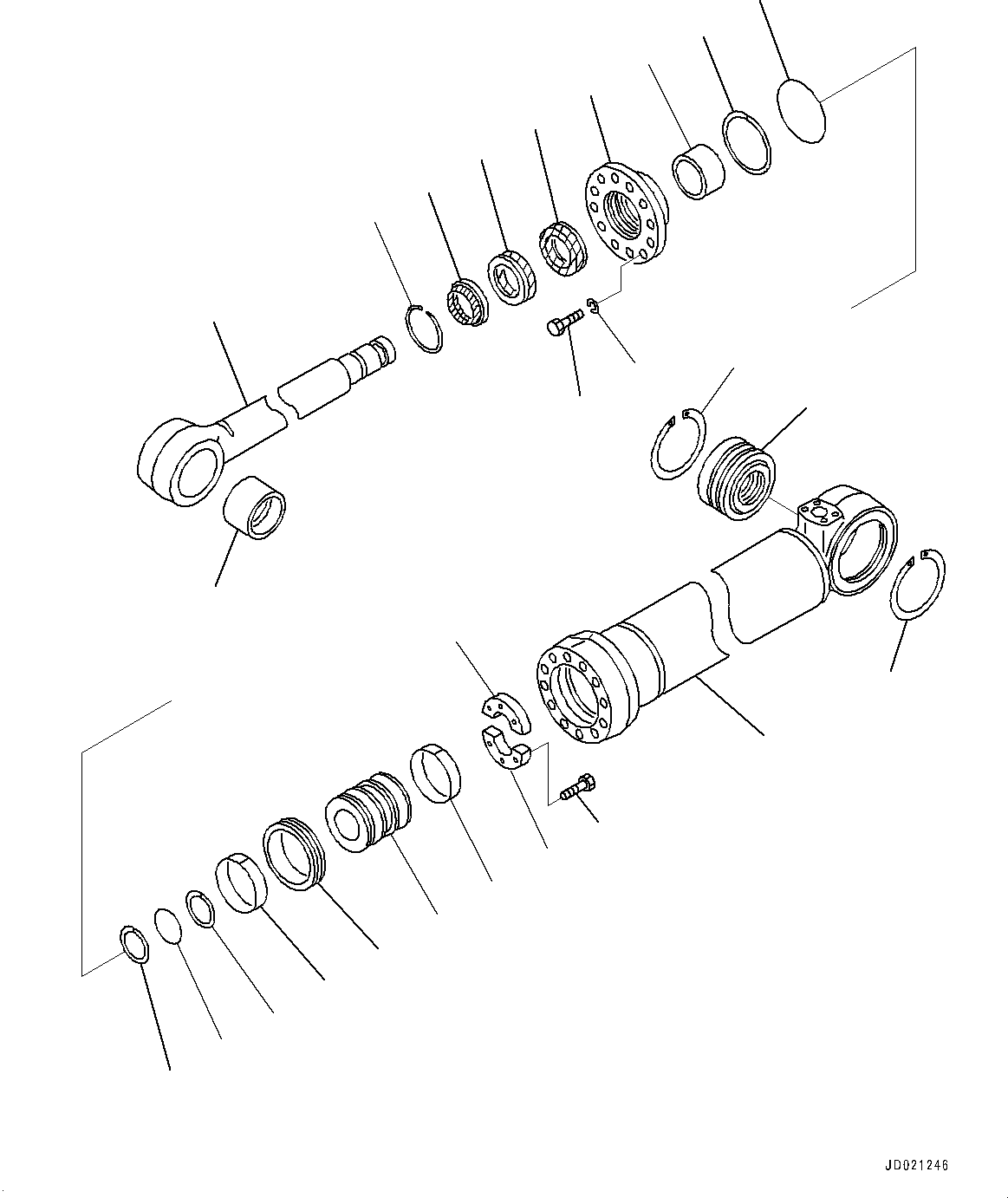 JD021246