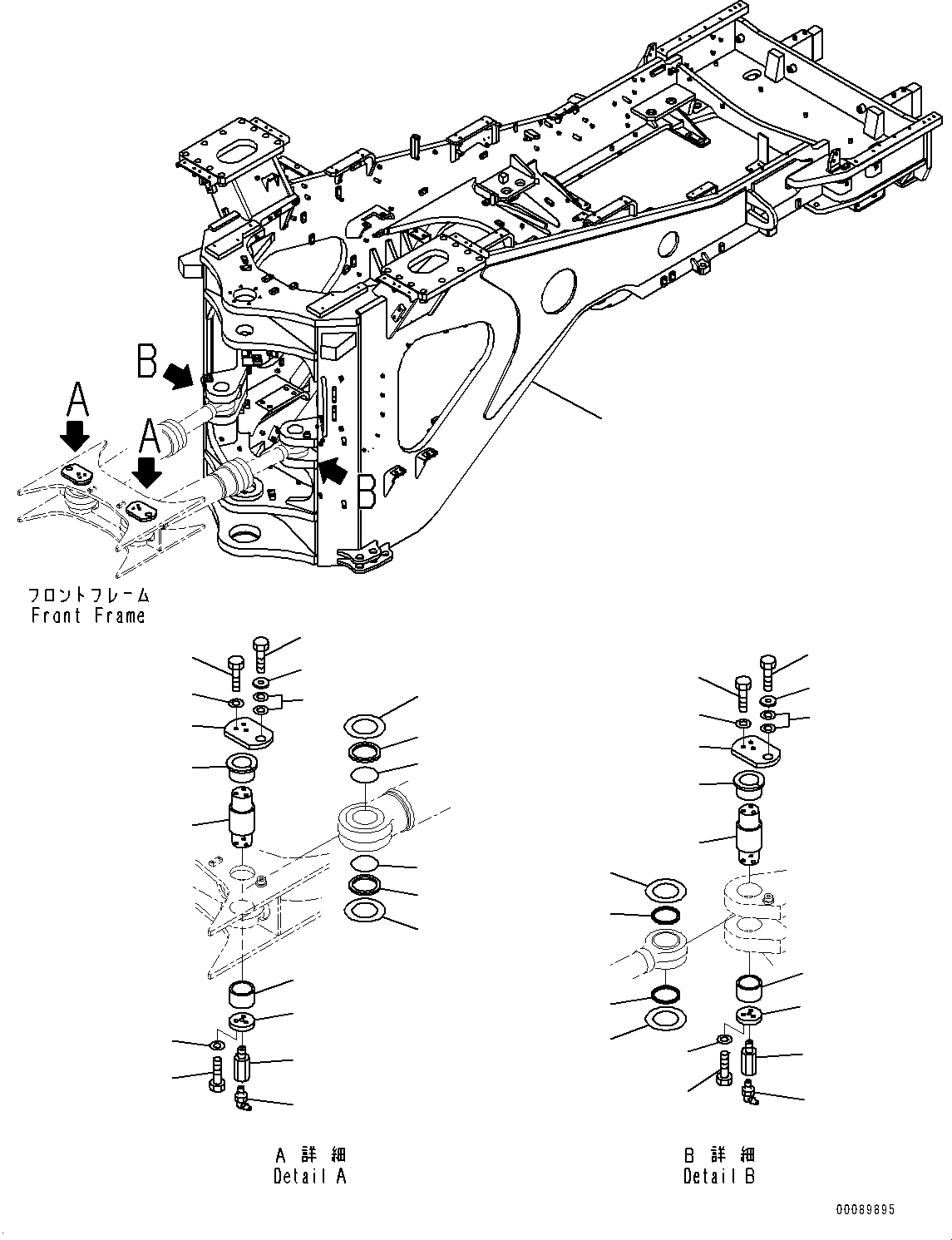 B

A

A

B

フロントフレーム
Front Frame

A 詳 細
Detail A

B 詳 細
Detail B

00089895