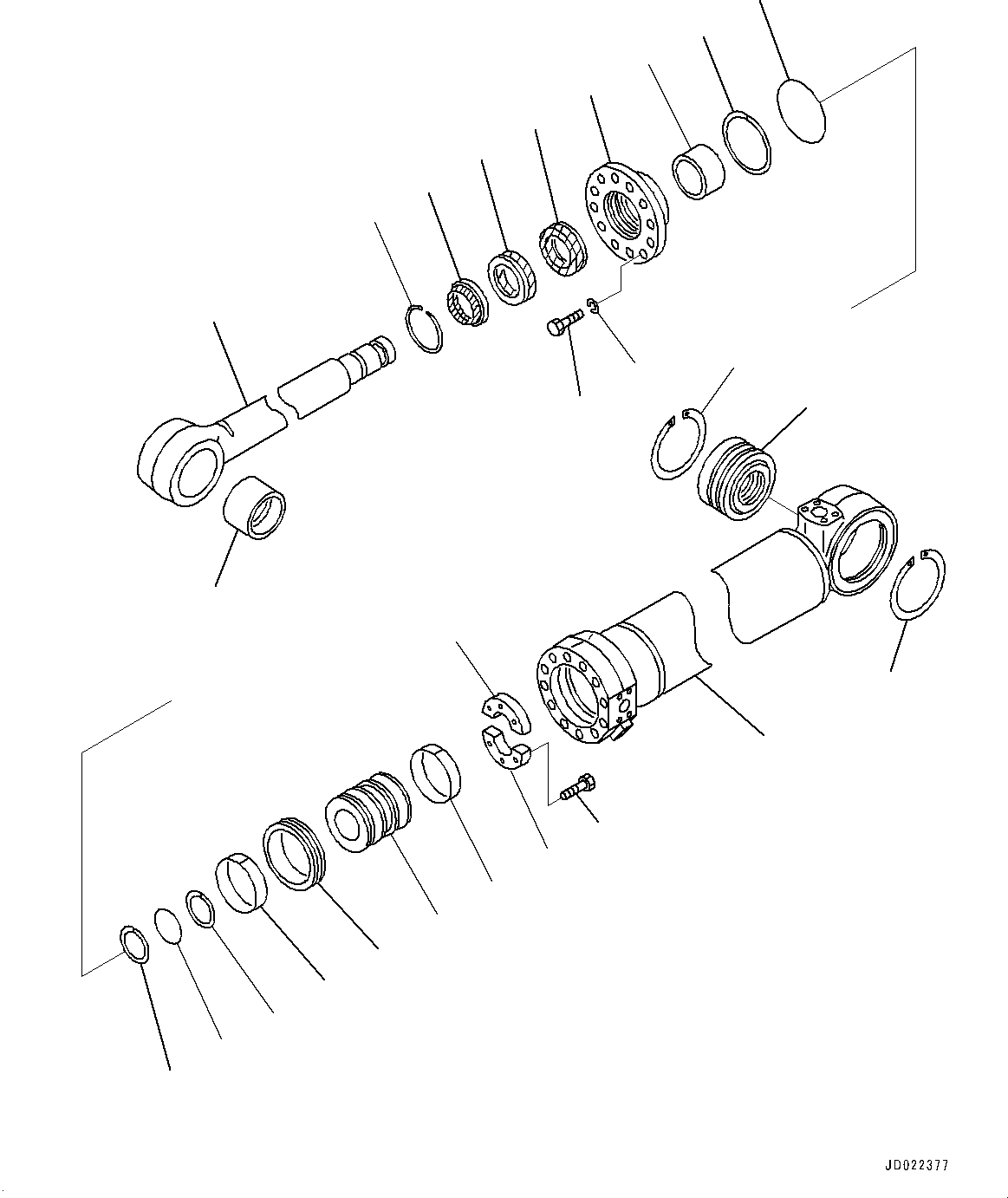 JD022377