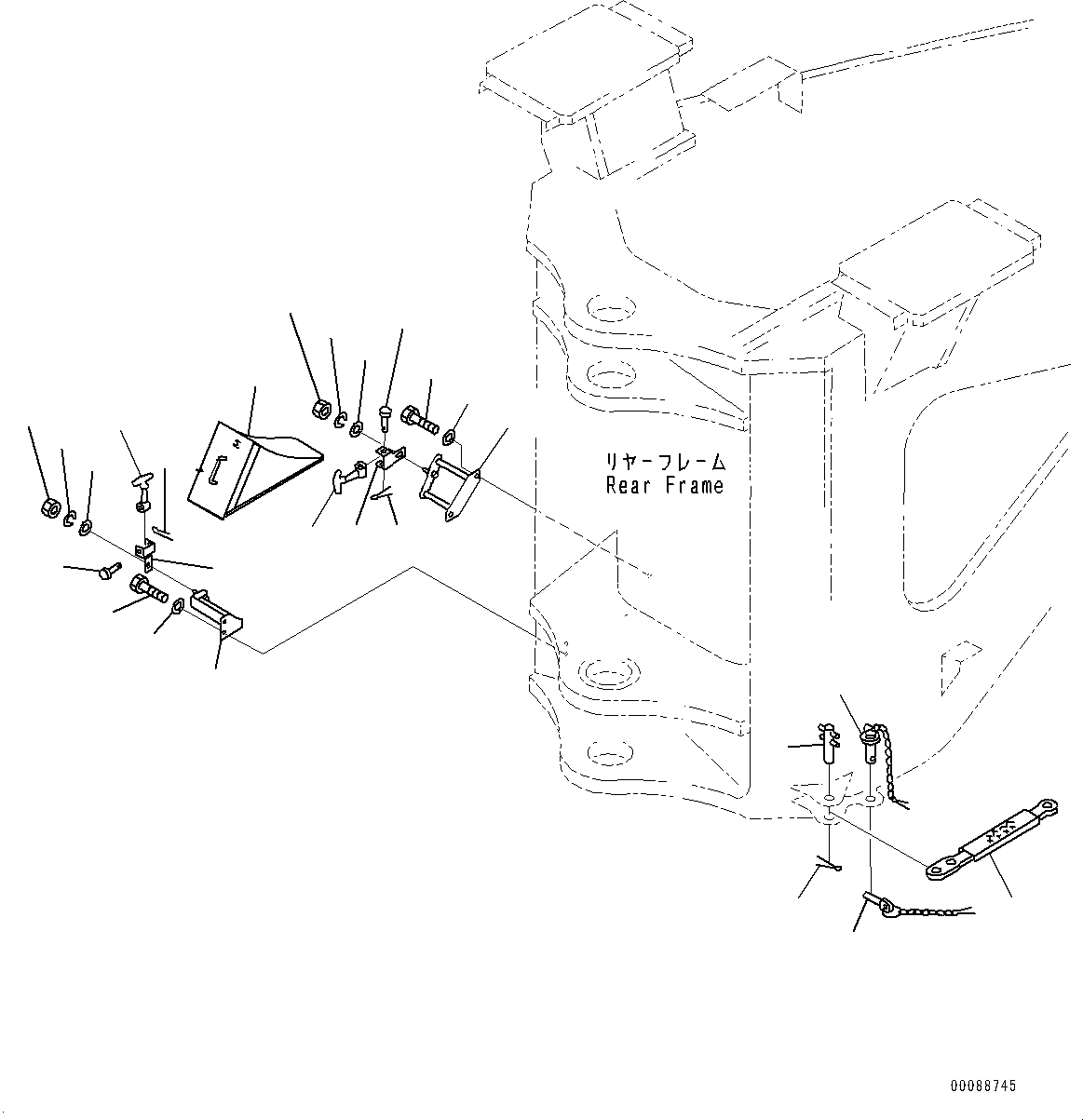 リヤーフレーム
Rear Frame

00088745