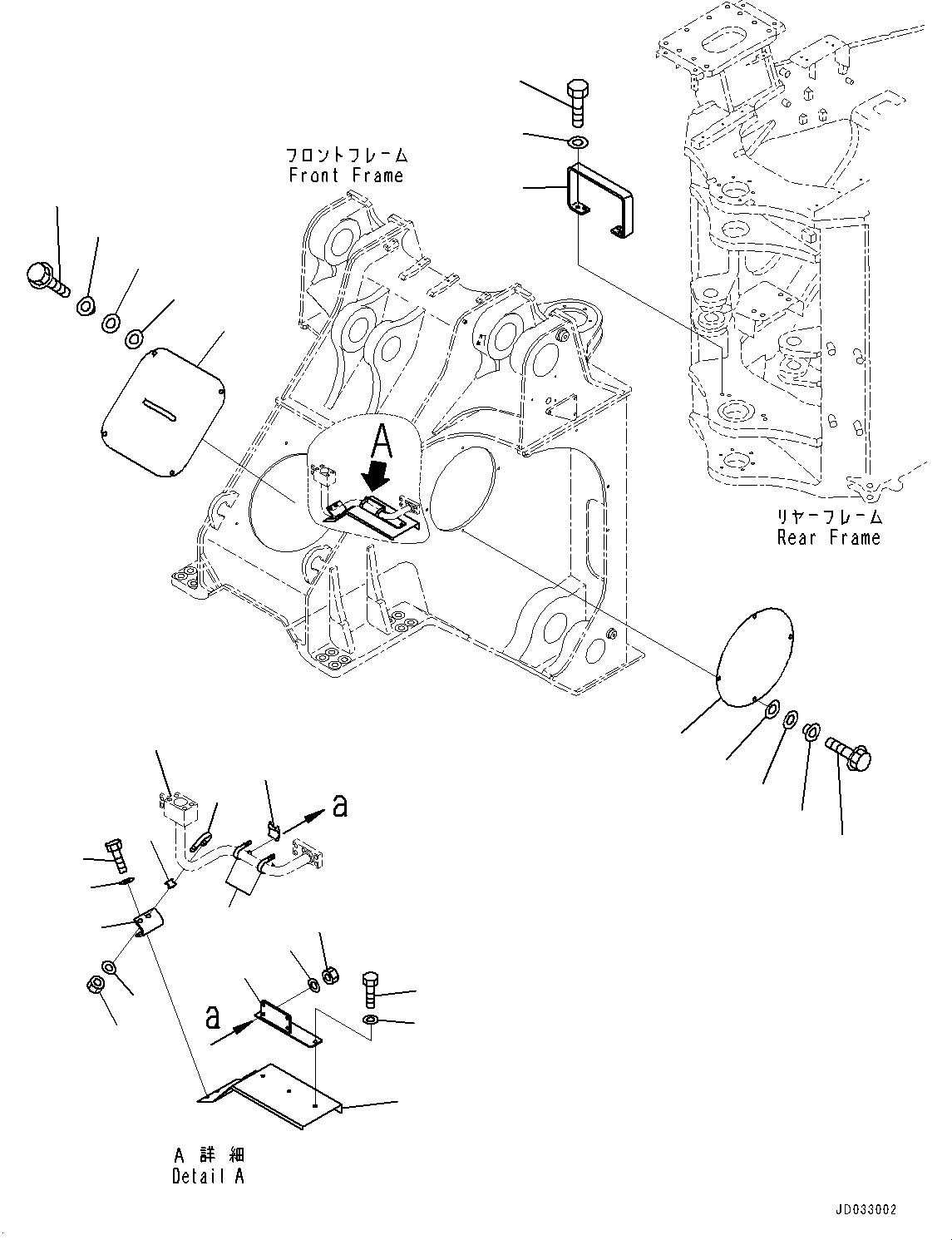 フロントフレーム
Front Frame

A

リヤーフレーム
Rear Frame

a

a

A 詳 細
Detail A

JD033002