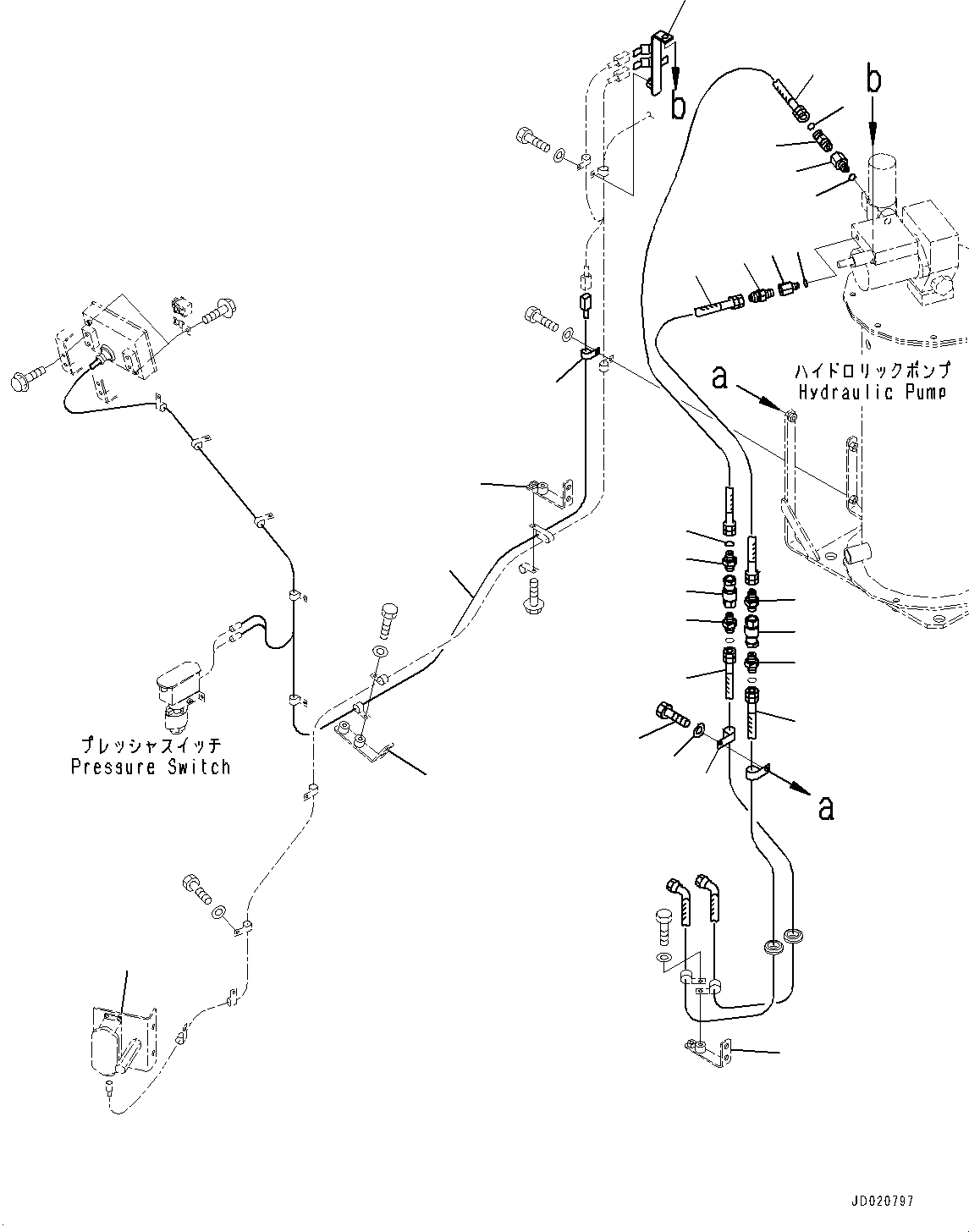 b

b

ハイドロリックポンプ
Hydraulic Pump

a

プレッシャスイッチ
Pressure Switch

a

JD020797