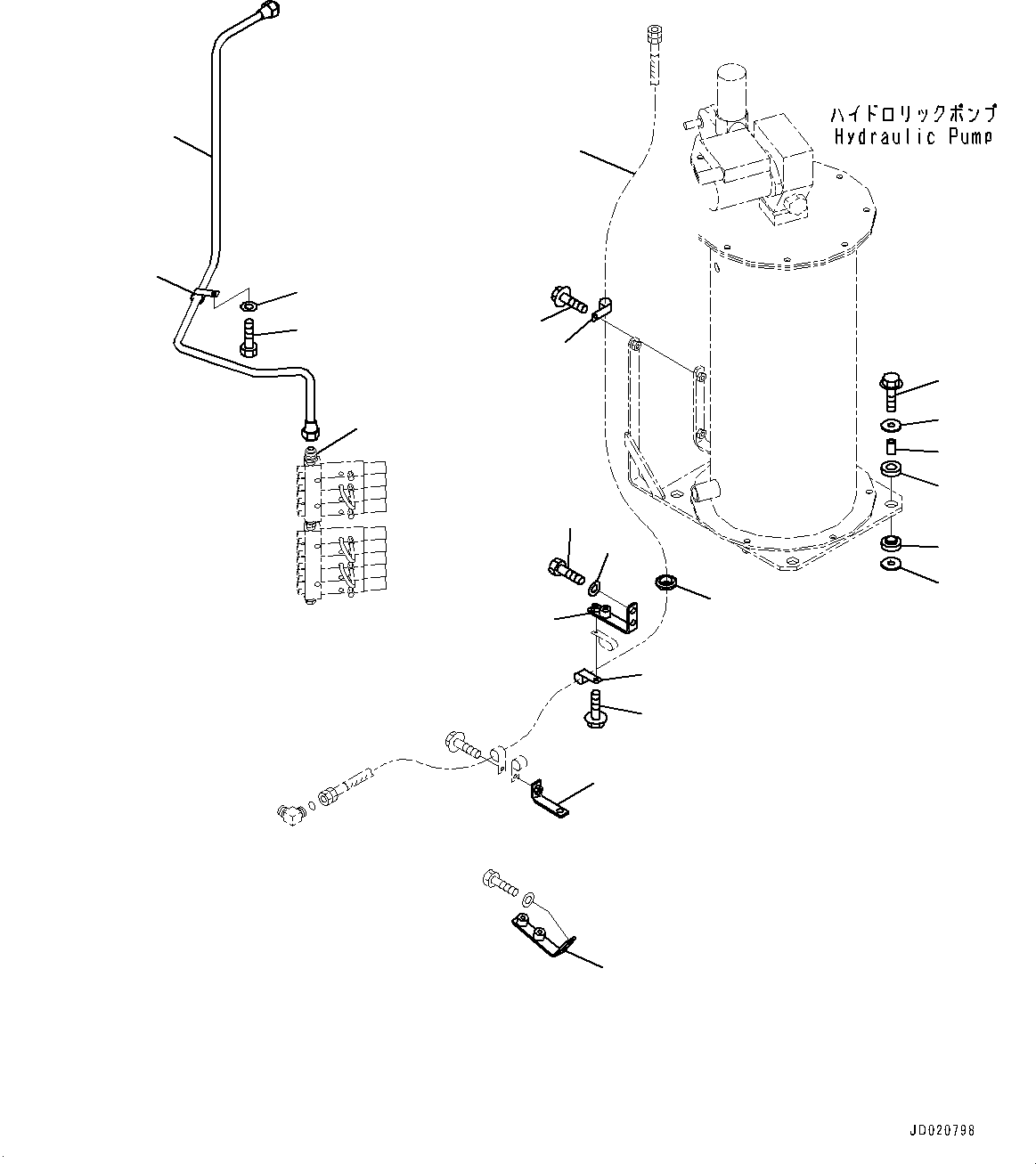 ハイドロリックポンプ
Hydraulic Pump

JD020798