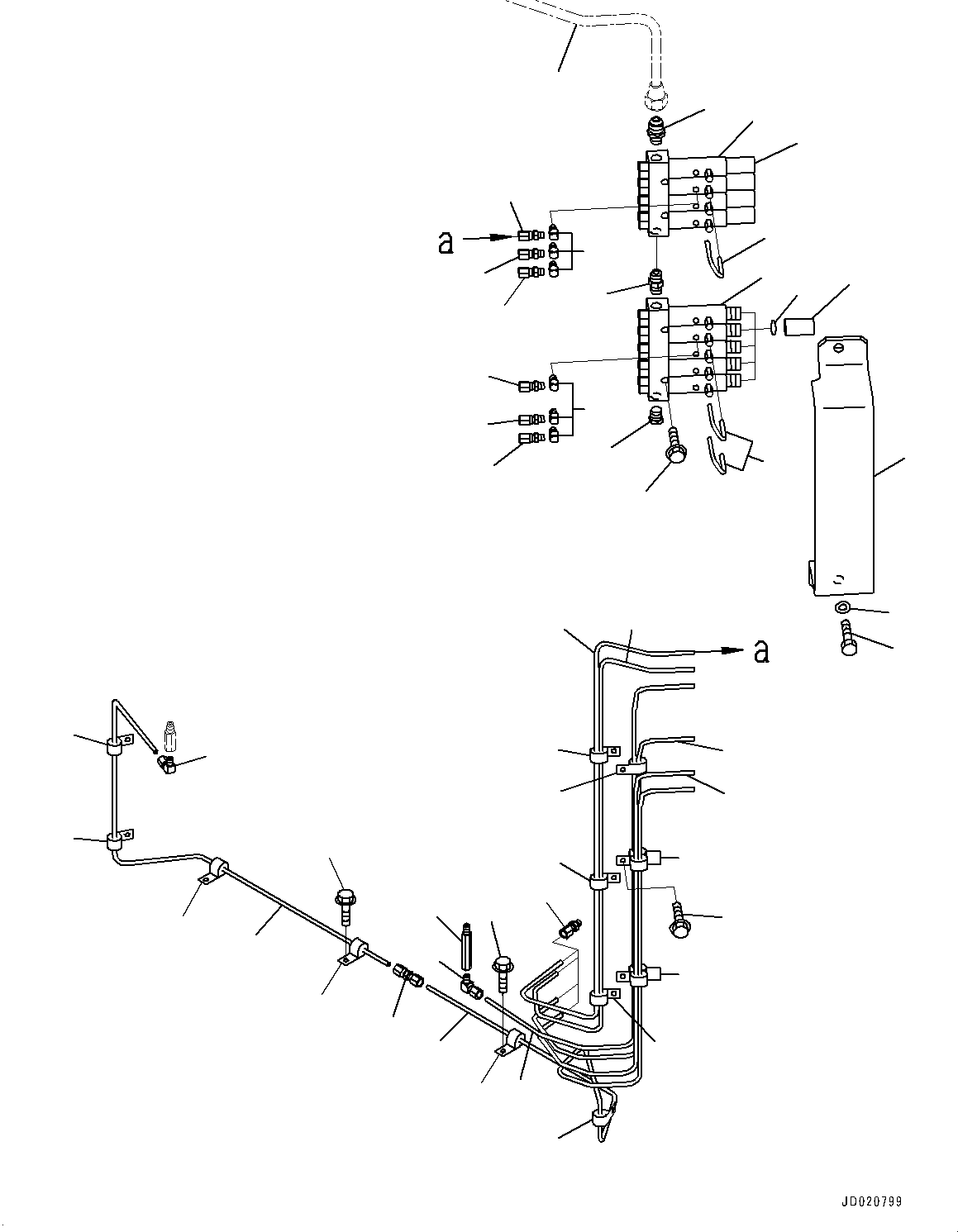 a

a

JD020799