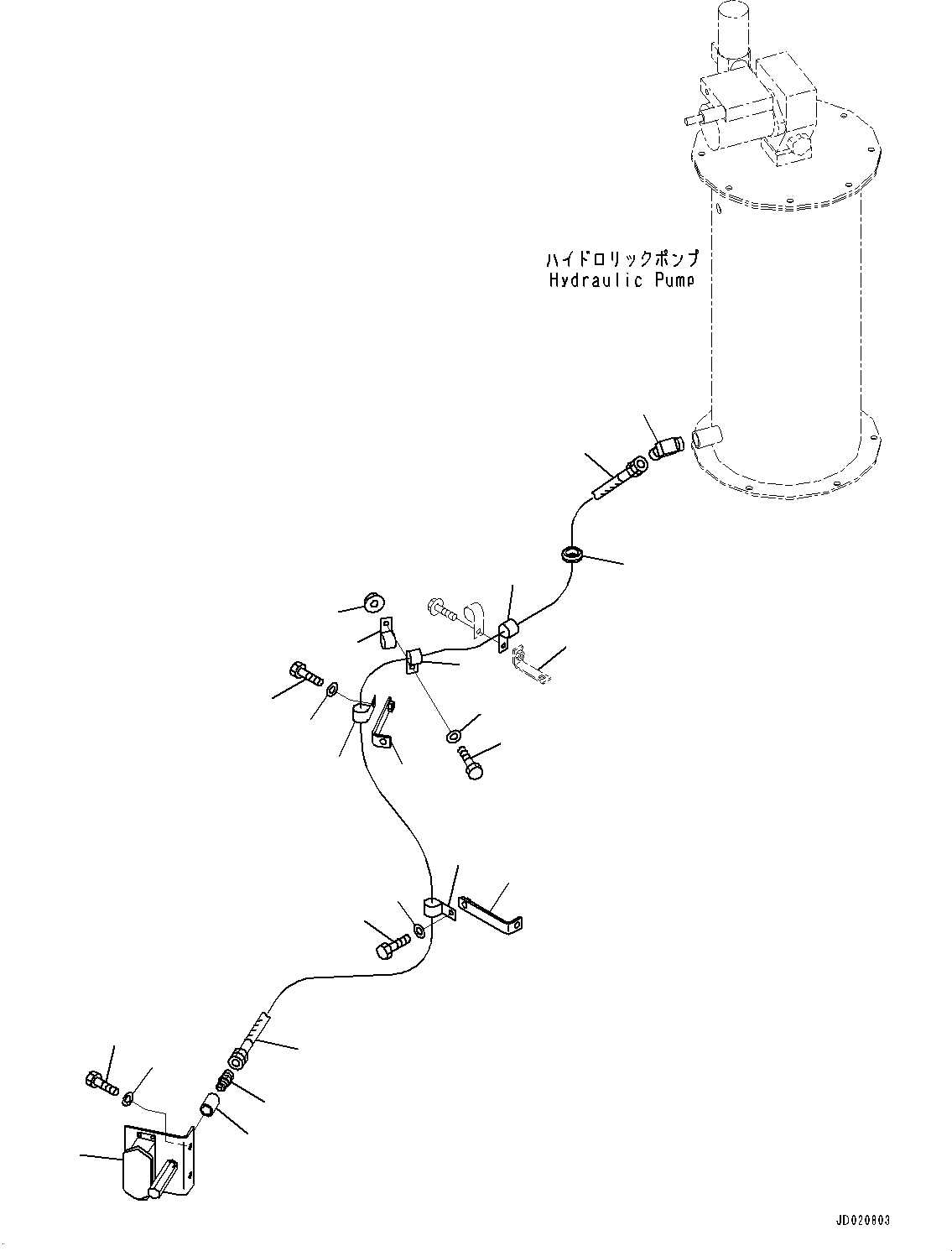 ハイドロリックポンプ
Hydraulic Pump

JD020803