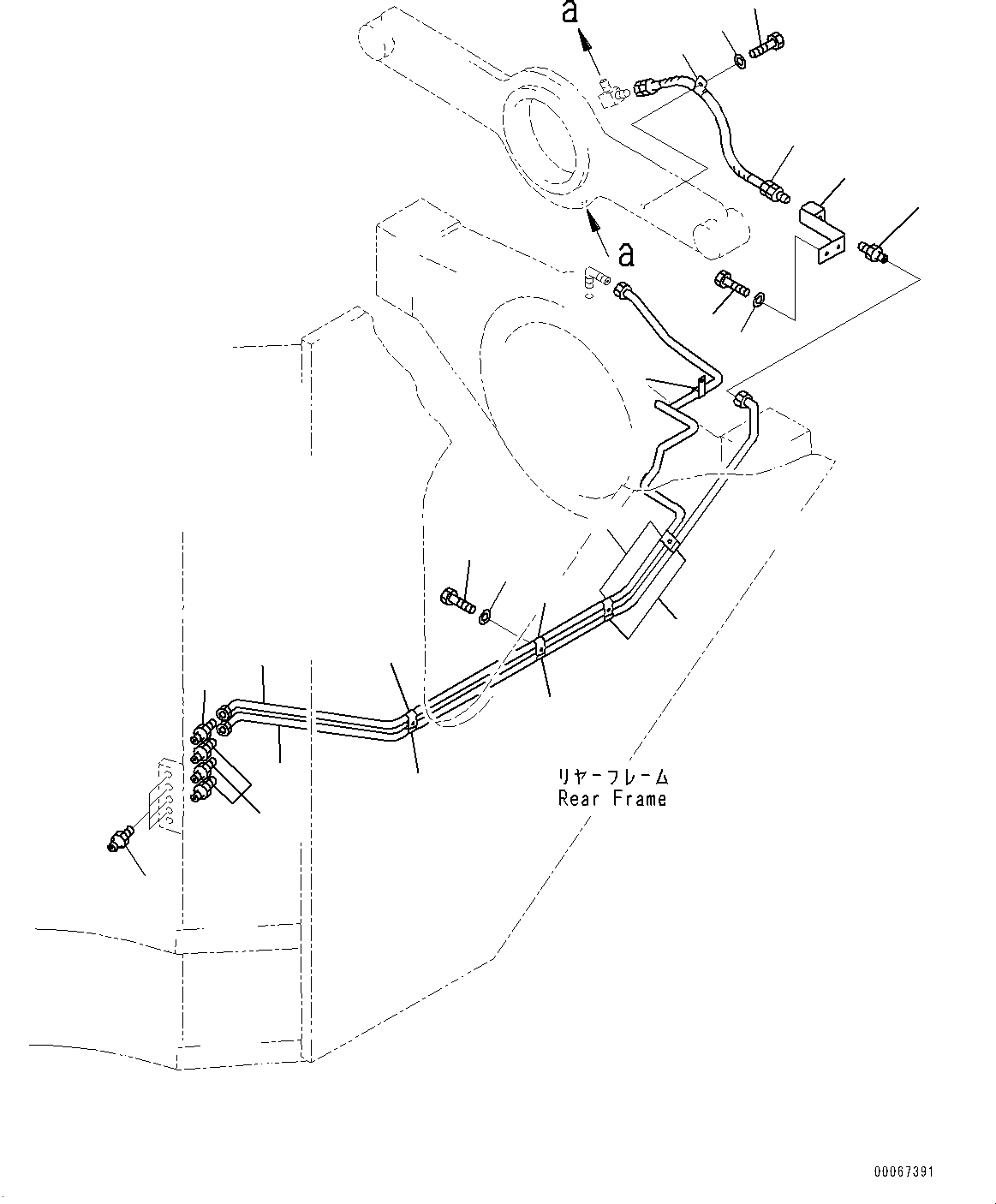 a

a

リヤーフレーム
Rear Frame

00067391