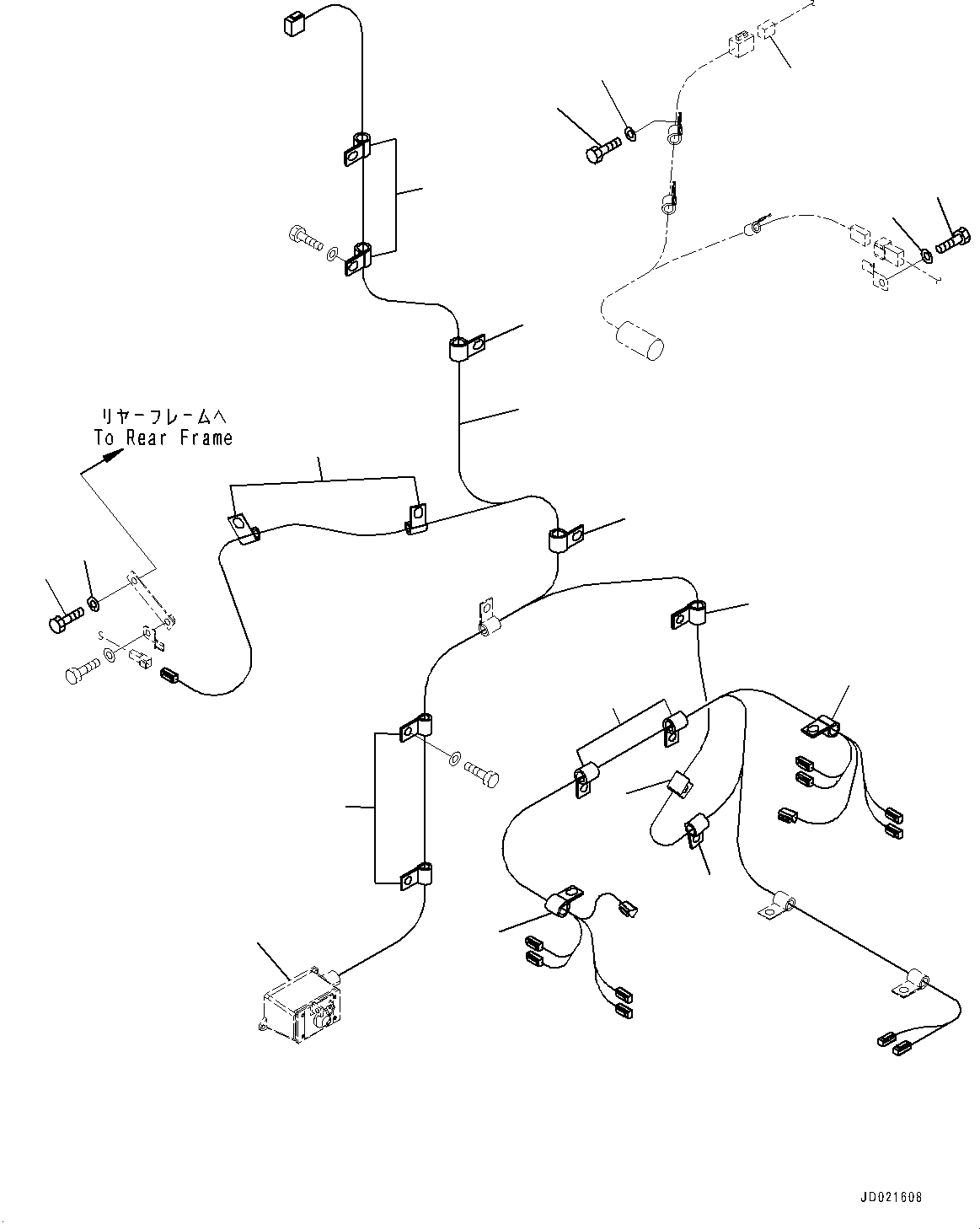 リヤーフレームへ
To Rear Frame

JD021608