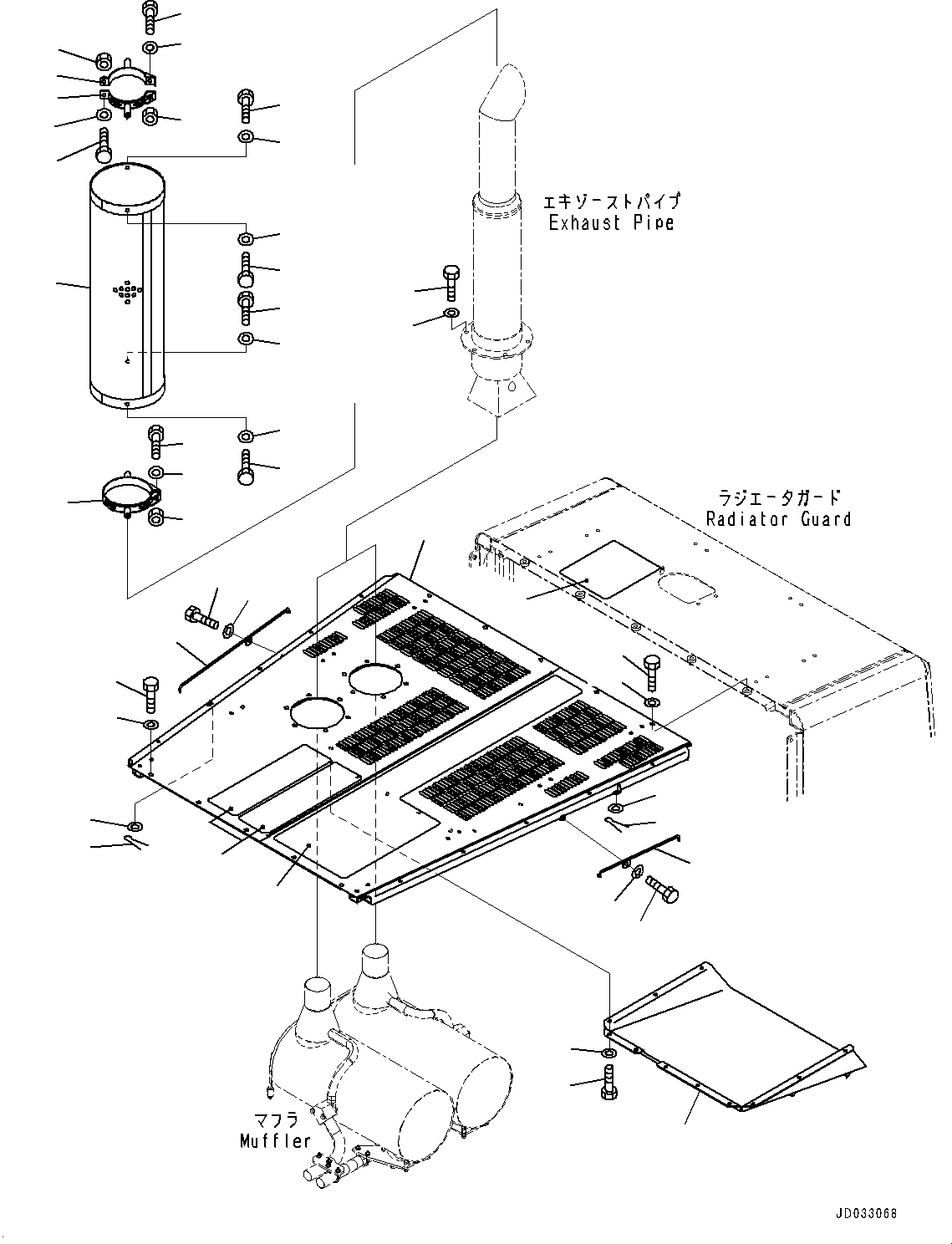 エキゾーストパイプ
Exhaust Pipe

ラジエータガード
Radiator Guard

マフラ
Muffler

JD033068