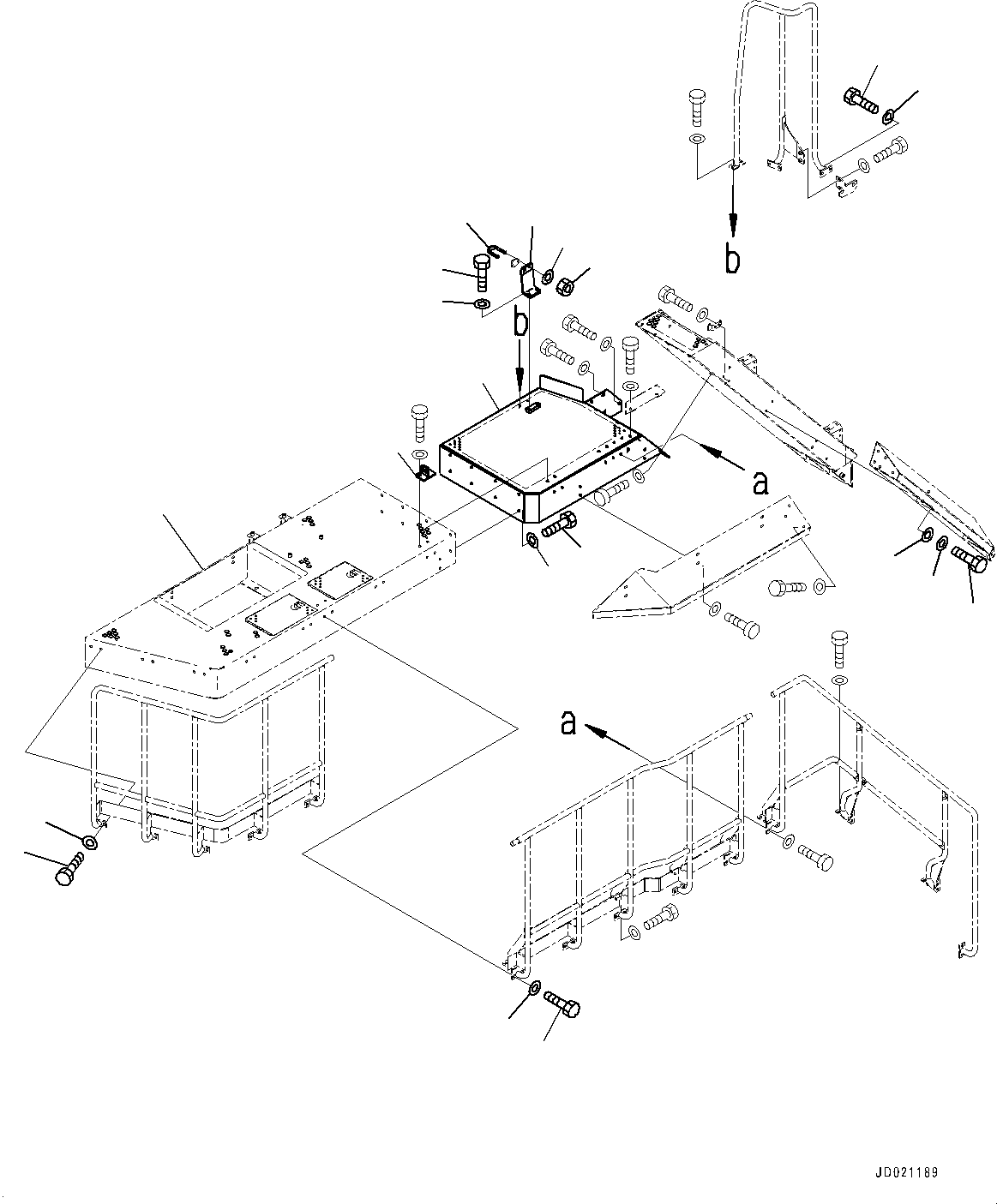 b

b

a

a

JD021189