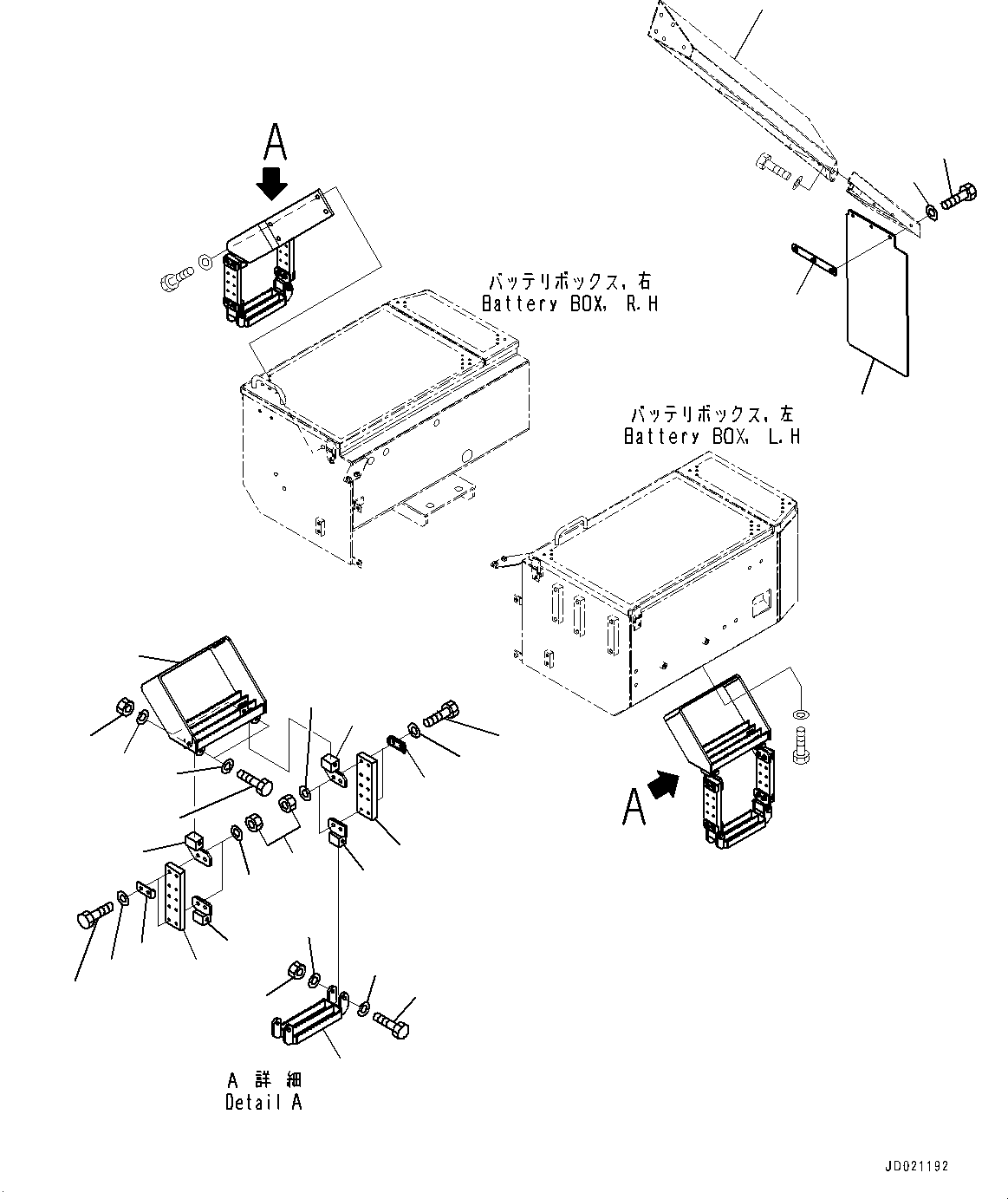 A

バッテリボックス, 右
Battery BOX, R.H

バッテリボックス, 左
Battery BOX, L.H

A

A 詳 細
Detail A

JD021192