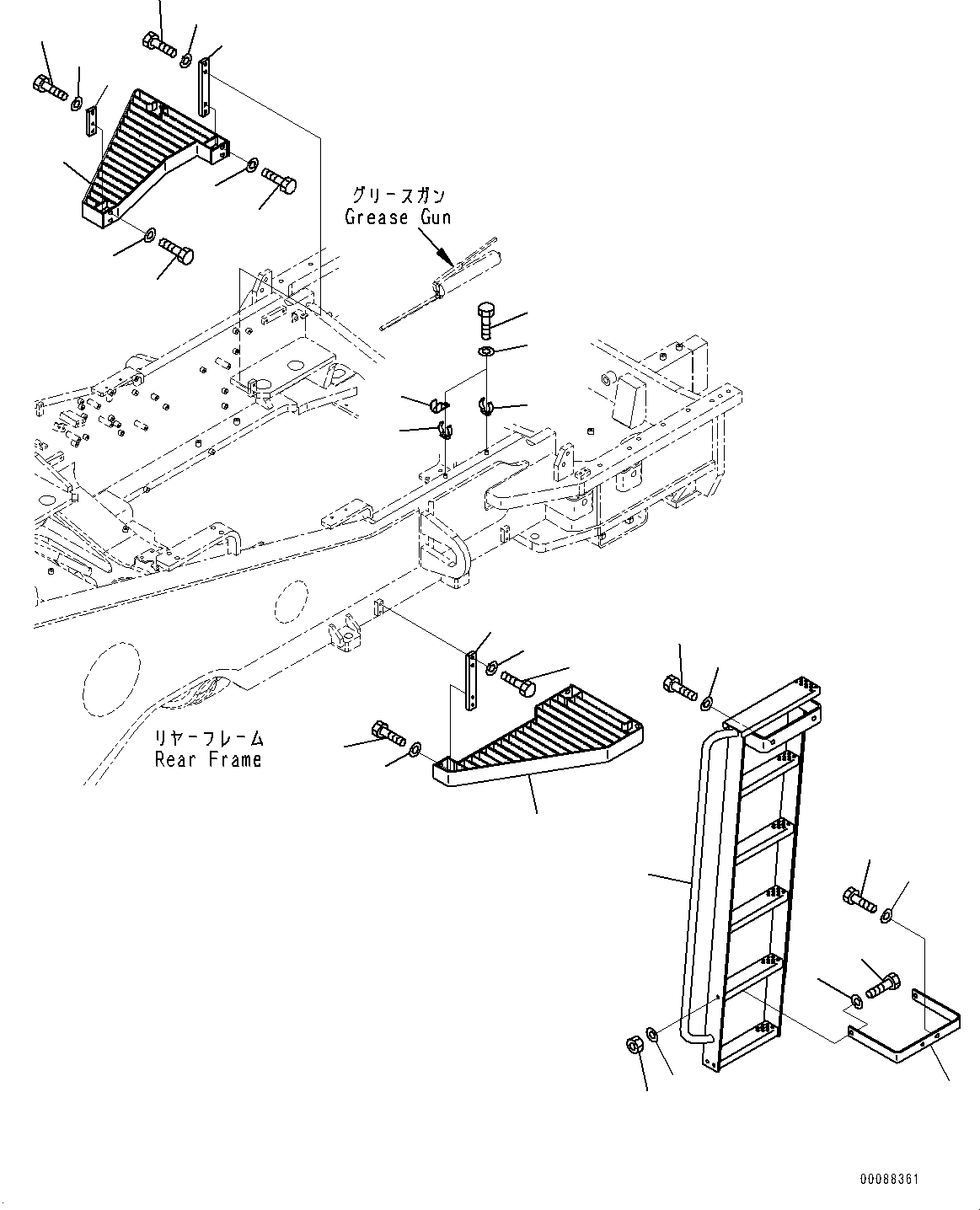 グリースガン
Grease Gun

リヤーフレーム
Rear Frame

00088361