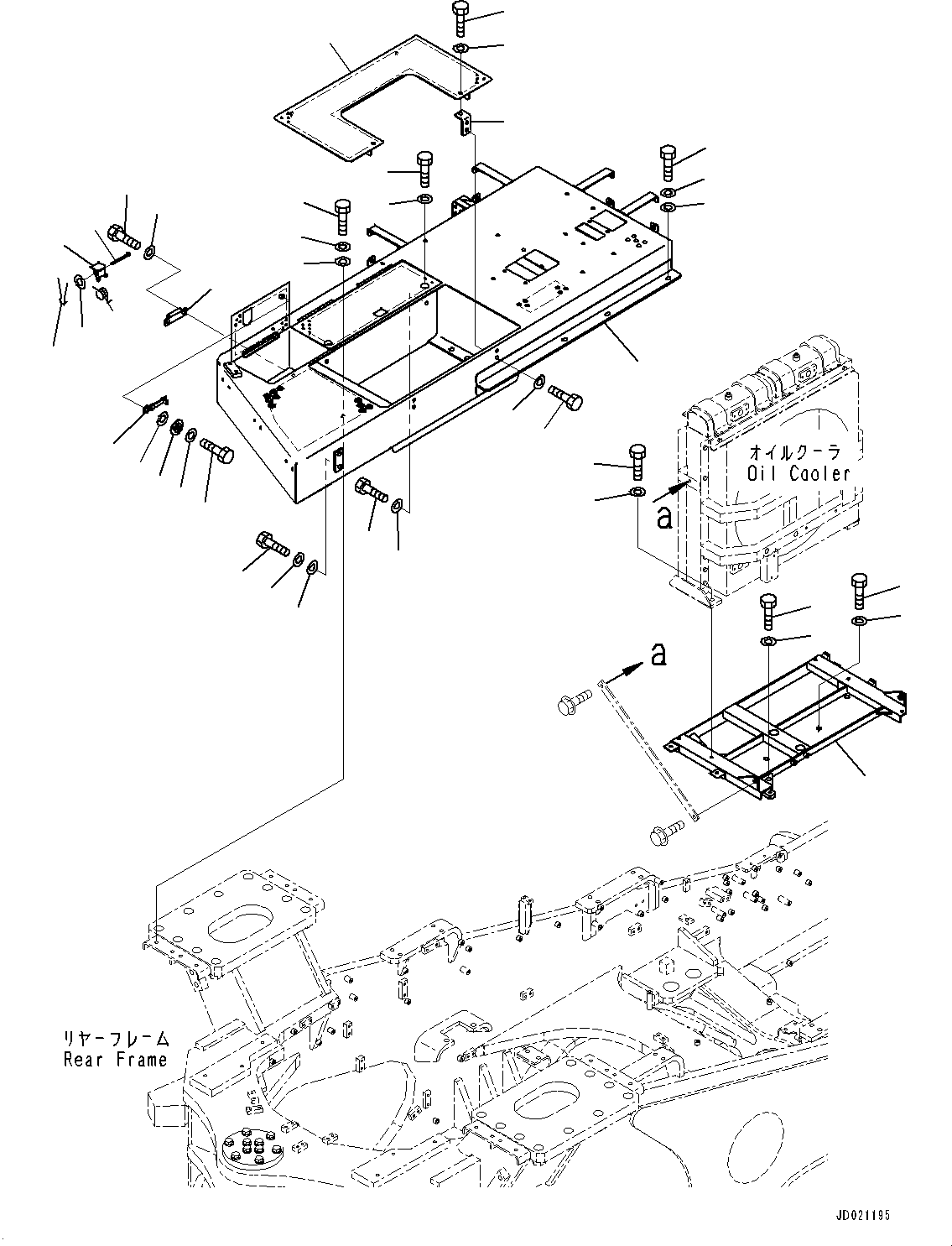 オイルクーラ
Oil Cooler

a

a

リヤーフレーム
Rear Frame

JD021195