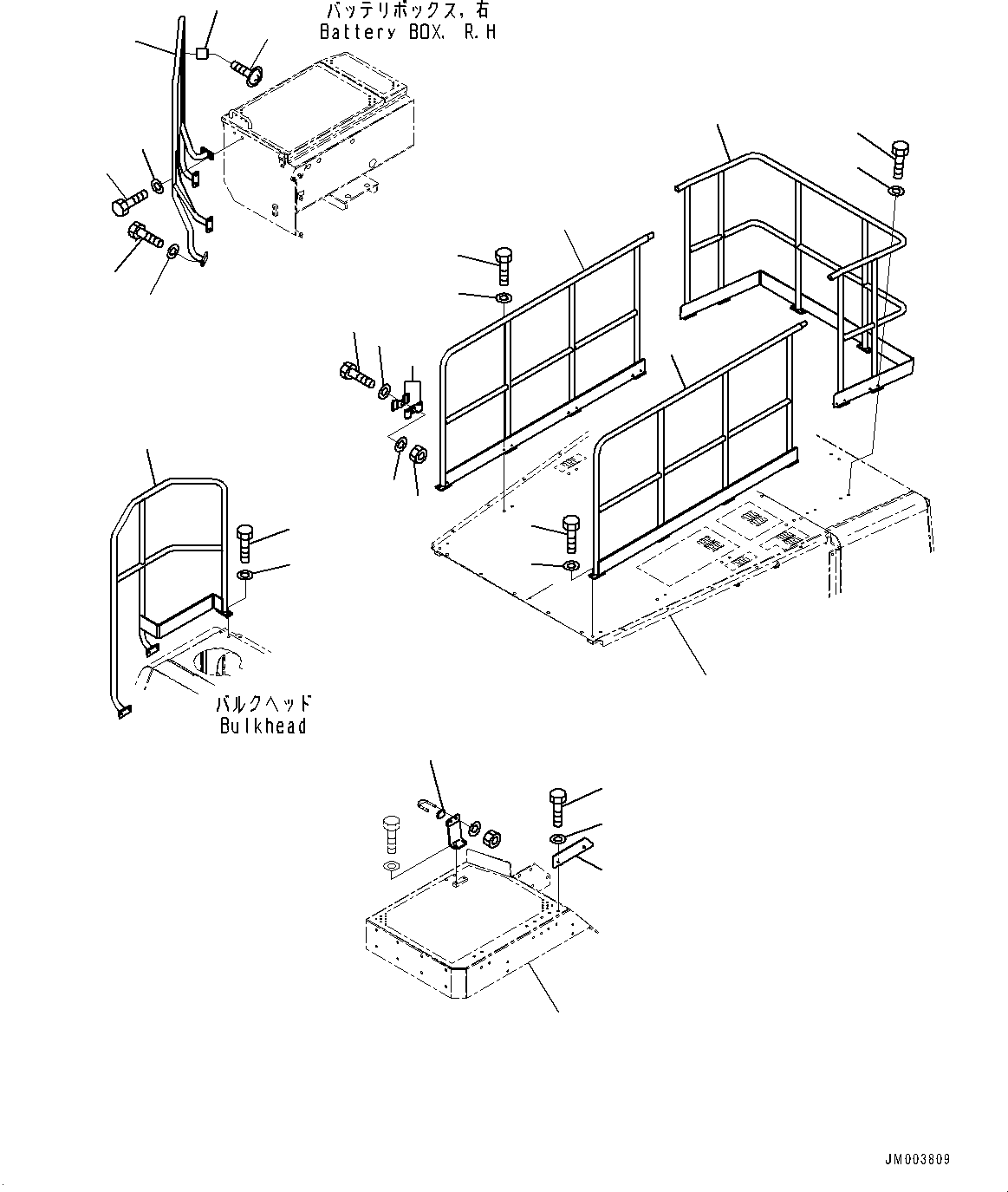 バッテリボックス, 右
Battery BOX, R.H

バルクヘッド
Bulkhead

JM003809